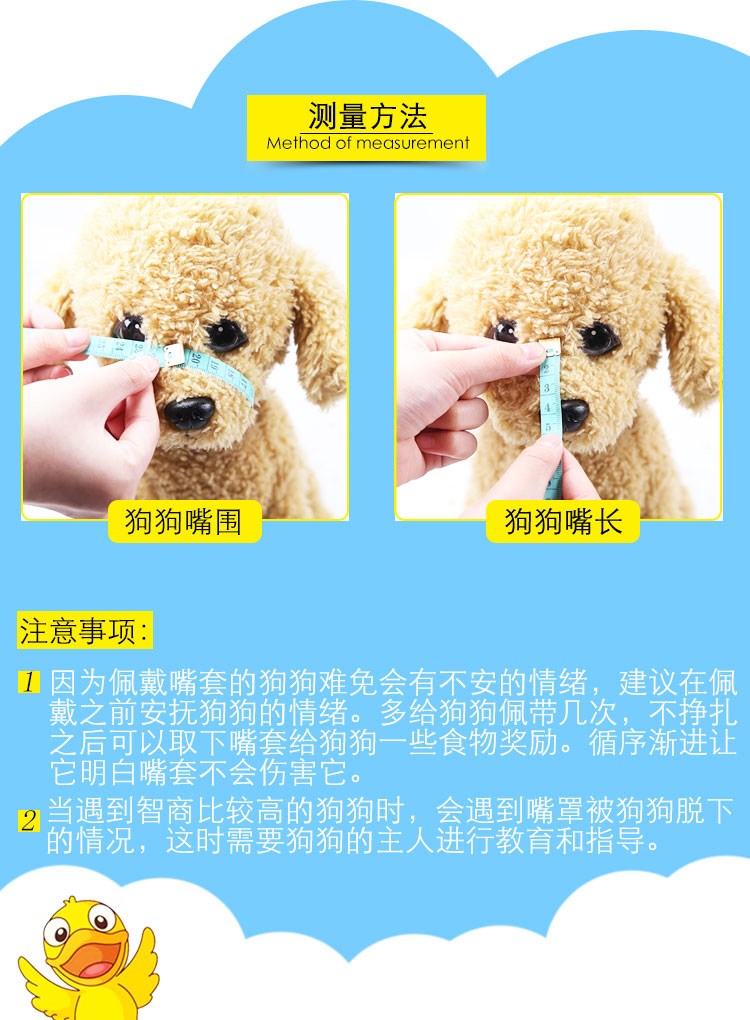 测量方法
Method of measurement

狗狗嘴围

狗狗嘴长

注意事项:

1 因为佩戴嘴套的狗狗难免会有不安的情绪，建议在佩戴之前安抚狗狗的情绪。多给狗狗佩带几次，不挣扎之后可以取下嘴套给狗狗一些食物奖励。循序渐进让它明白嘴套不会伤害它。

2 当遇到智商比较高的狗狗时，会遇到嘴罩被狗狗脱下的情况，这时需要狗狗的主人进行教育和指导。