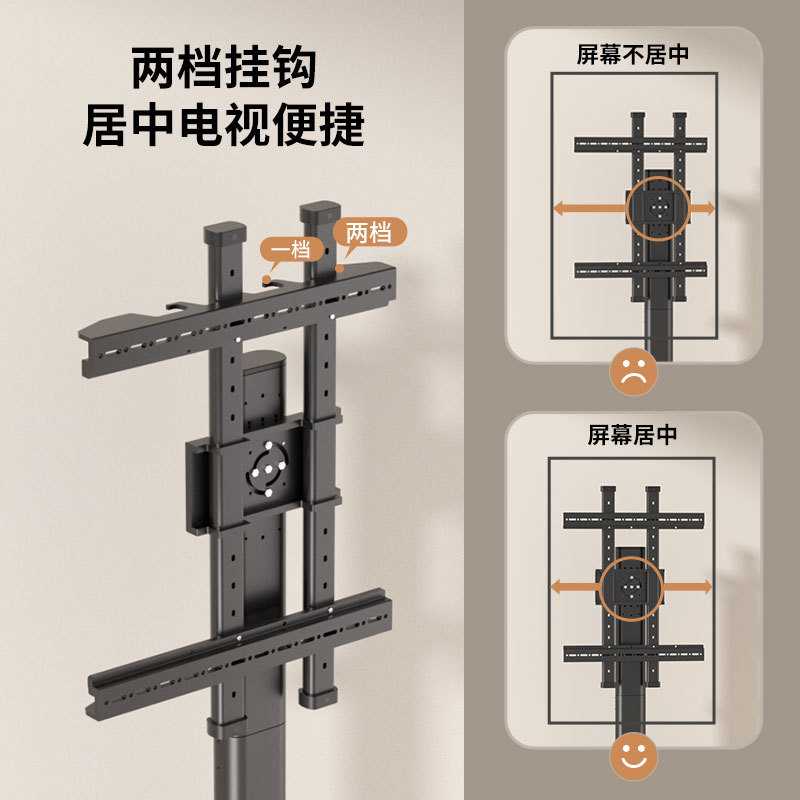 两档挂钩
居中电视便捷

一档
两档

屏幕不居中

屏幕居中