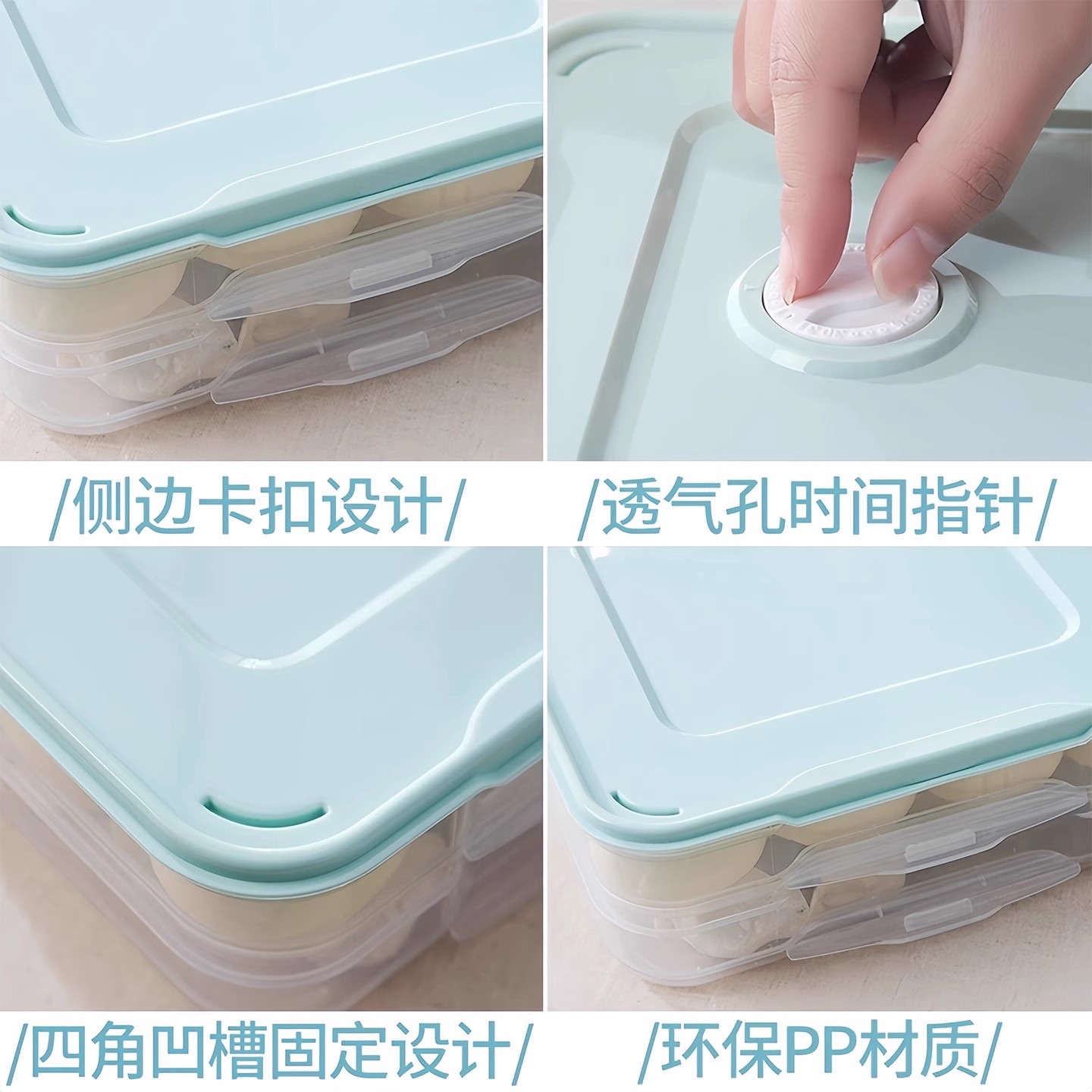 /侧边卡扣设计/

/透气孔时间指针/

/四角凹槽固定设计/

/环保PP材质/