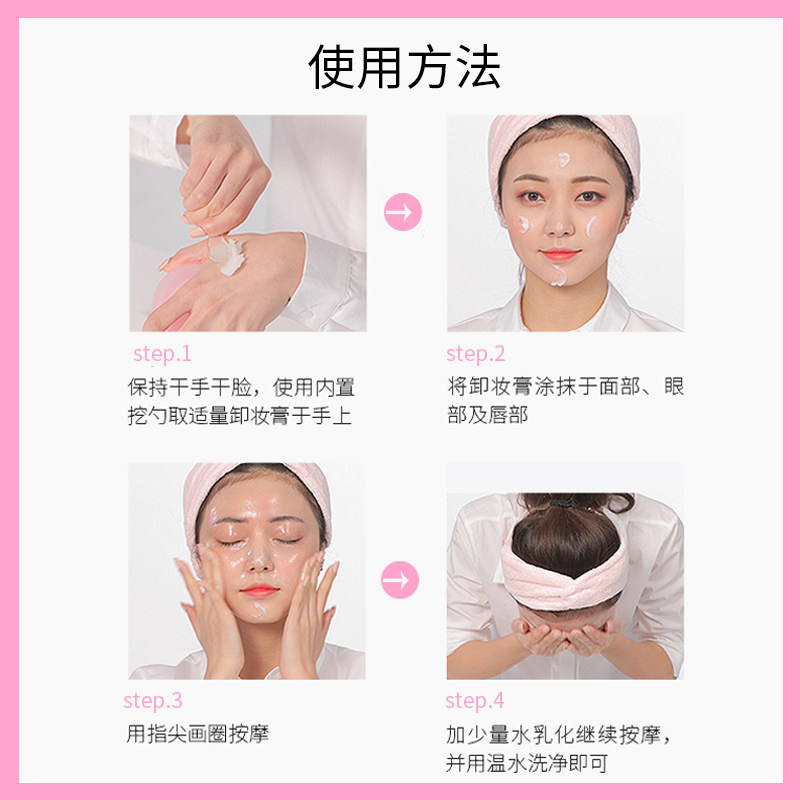 使用方法

step.1
保持干手干脸，使用内置挖勺取适量卸妆膏于手上

step.2
将卸妆膏涂抹于面部、眼部及唇部

step.3
用指尖画圈按摩

step.4
加少量水乳化继续按摩，并用温水洗净即可