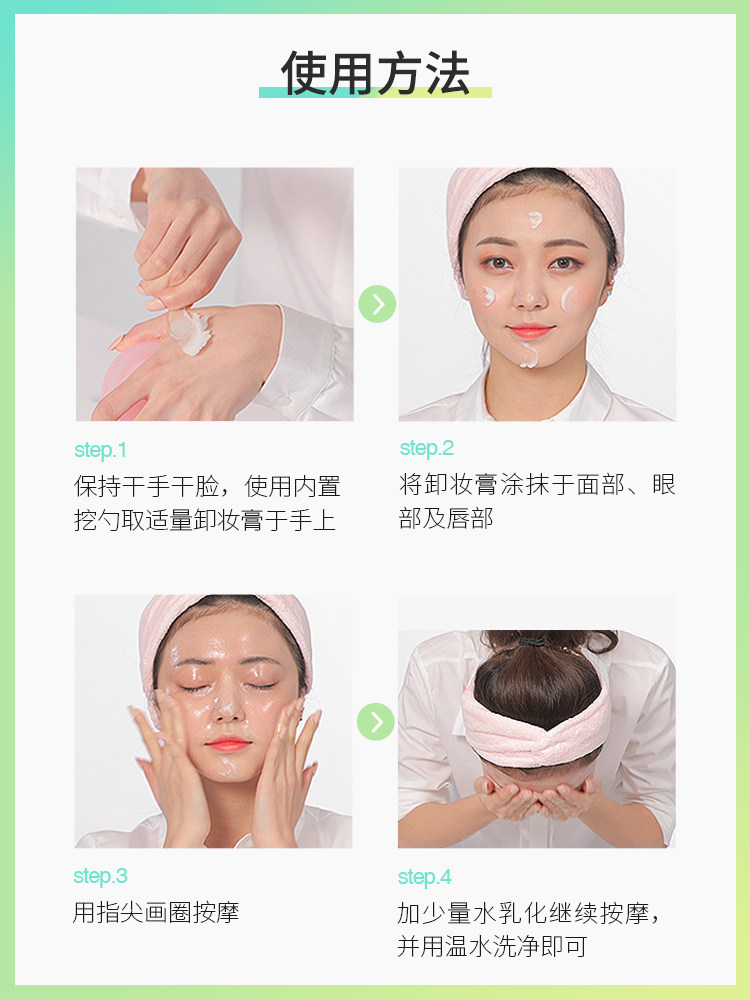 使用方法

step.1
保持干手干脸，使用内置挖勺取适量卸妆膏于手上

step.2
将卸妆膏涂抹于面部、眼部及唇部

step.3
用指尖画圈按摩

step.4
加少量水乳化继续按摩，并用温水洗净即可