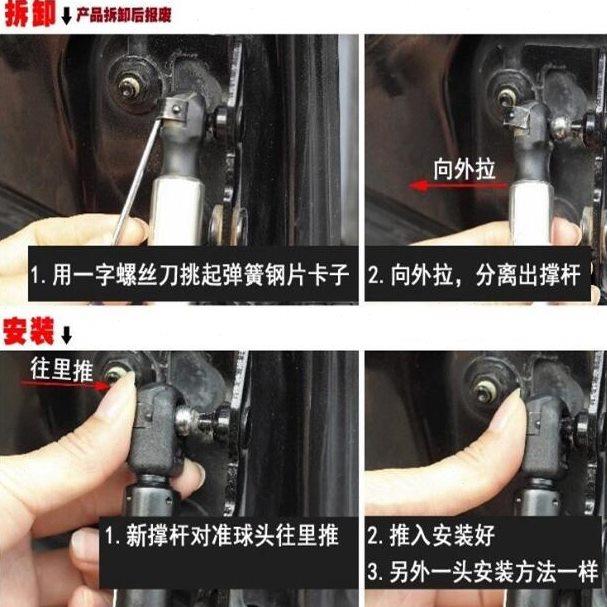 拆卸 ↓ 产品拆卸后报废

1. 用一字螺丝刀挑起弹簧钢片卡子

向外拉

2. 向外拉，分离出撑杆

安装 ↓

往里推

1. 新撑杆对准球头往里推

2. 推入安装好

3. 另外一头安装方法一样