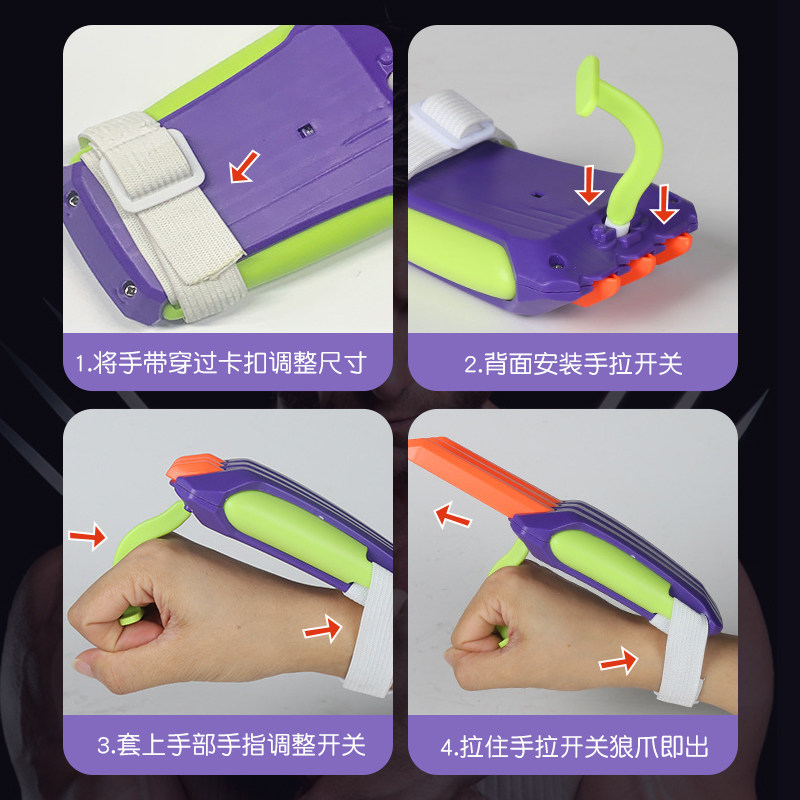 1.将手带穿过卡扣调整尺寸

2.背面安装手拉开关

3.套上手部手指调整开关

4.拉住手拉开关狼爪即出