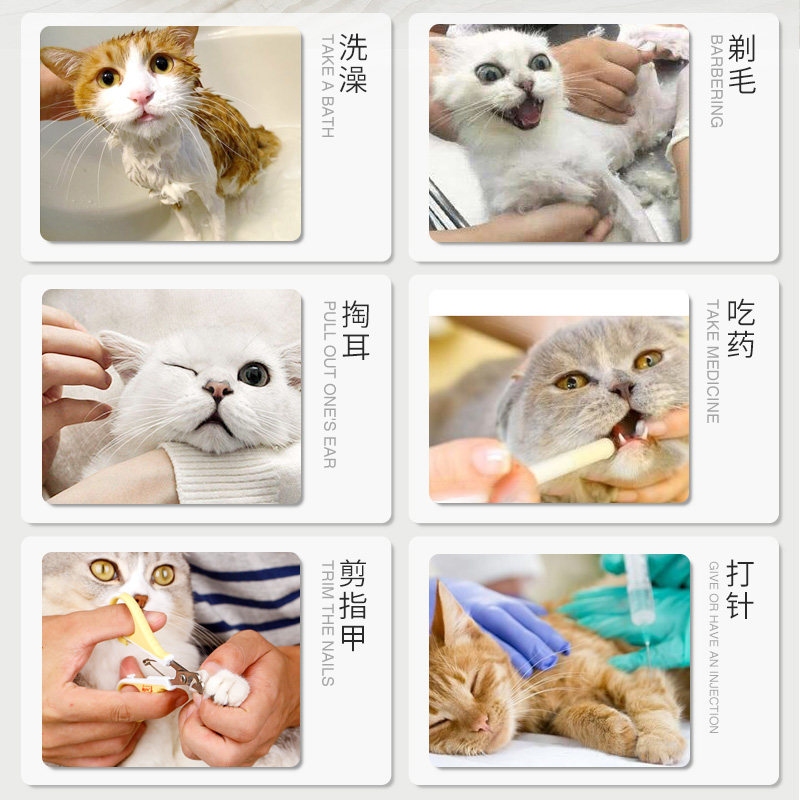 洗澡
TAKE A BATH

剃毛
BARBERING

掏耳
PULL OUT ONE'S EAR

吃药
TAKE MEDICINE

剪指甲
TRIM THE NAILS

打针
GIVE OR HAVE AN INJECTION