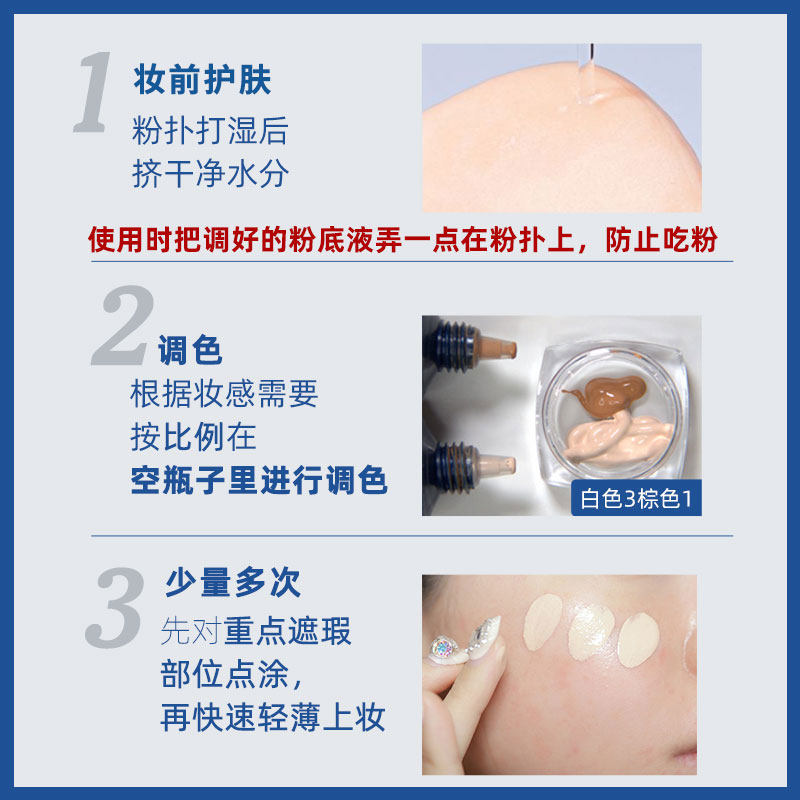 1 妆前护肤
粉扑打湿后
挤干净水分

使用时把调好的粉底液弄一点在粉扑上，防止吃粉

2 调色
根据妆感需要
按比例在
空瓶子里进行调色

白色3棕色1

3 少量多次
先对重点遮瑕
部位点涂，
再快速轻薄上妆