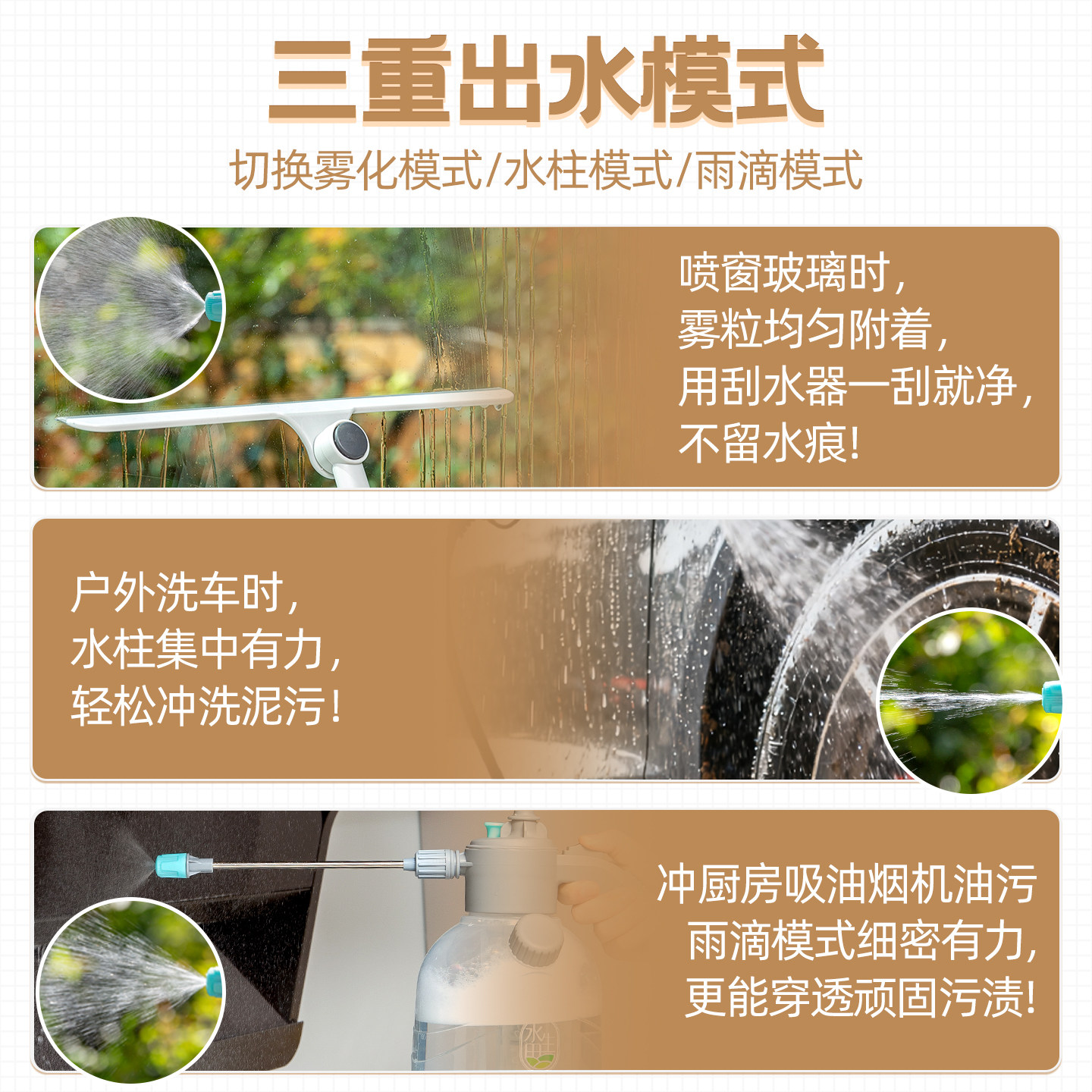 三重出水模式

切换雾化模式/水柱模式/雨滴模式

喷窗玻璃时，
雾粒均匀附着，
用刮水器一刮就净，
不留水痕！

户外洗车时，
水柱集中有力，
轻松冲洗泥污！

冲厨房吸油烟机油污
雨滴模式细密有力，
更能穿透顽固污渍！