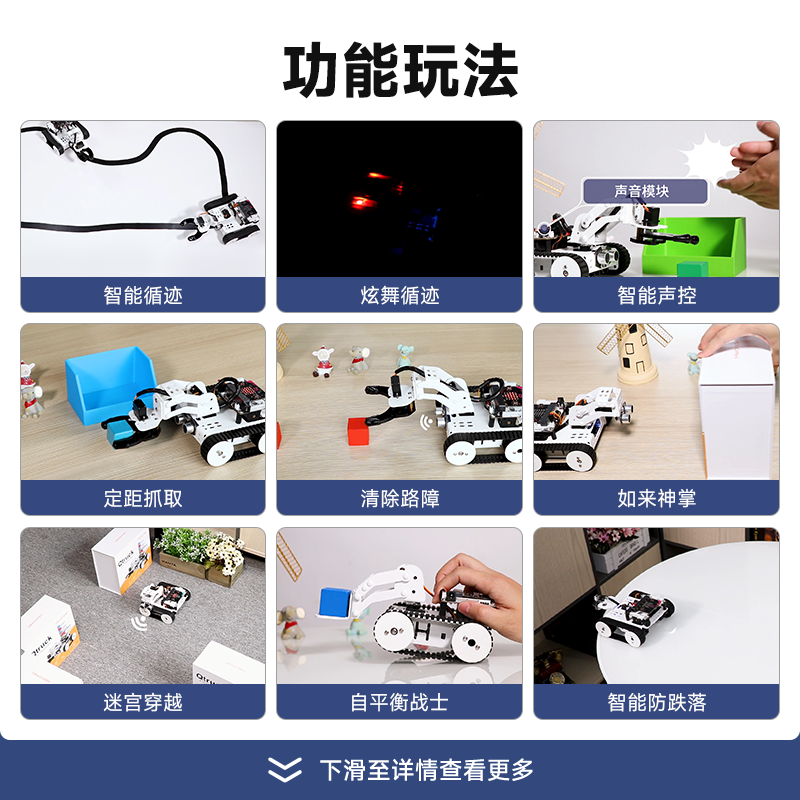 功能玩法

智能循迹

炫舞循迹

声音模块

智能声控

定距抓取

清除路障

如来神掌

Qtruck

Qtruck

Qtruck

迷宫穿越

自平衡战士

智能防跌落

下滑至详情查看更多