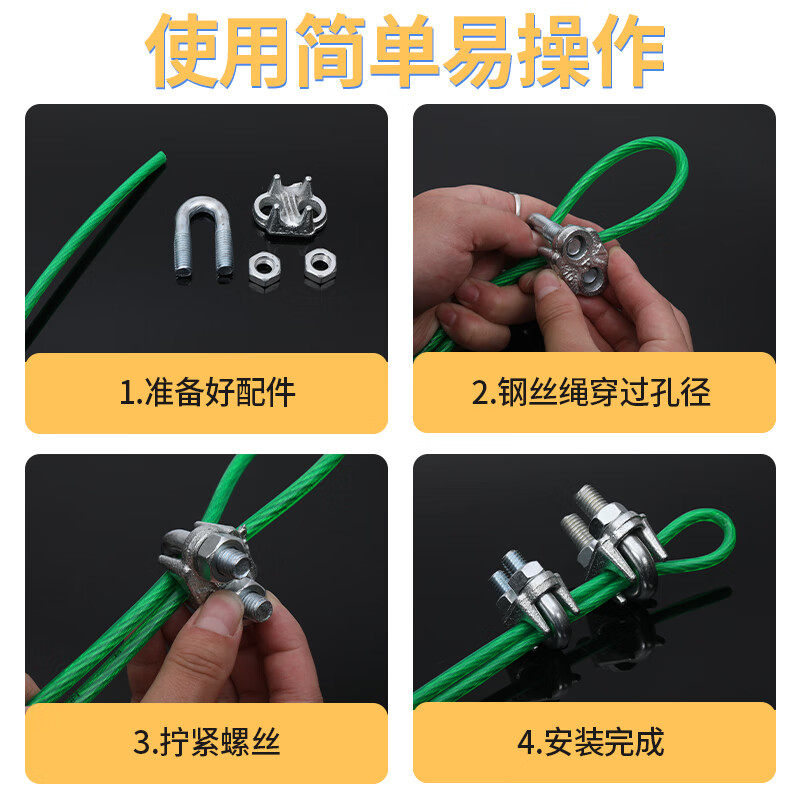 使用简单易操作

1.准备好配件

2.钢丝绳穿过孔径

3.拧紧螺丝

4.安装完成