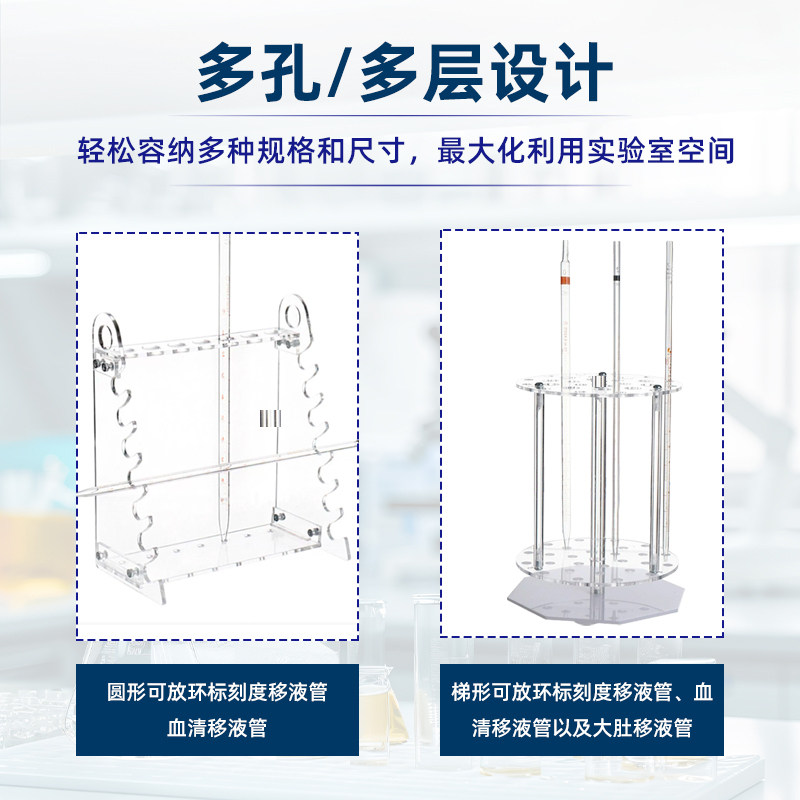 多孔/多层设计

轻松容纳多种规格和尺寸，最大化利用实验室空间

圆形可放环标刻度移液管
血清移液管

梯形可放环标刻度移液管、血清移液管以及大肚移液管