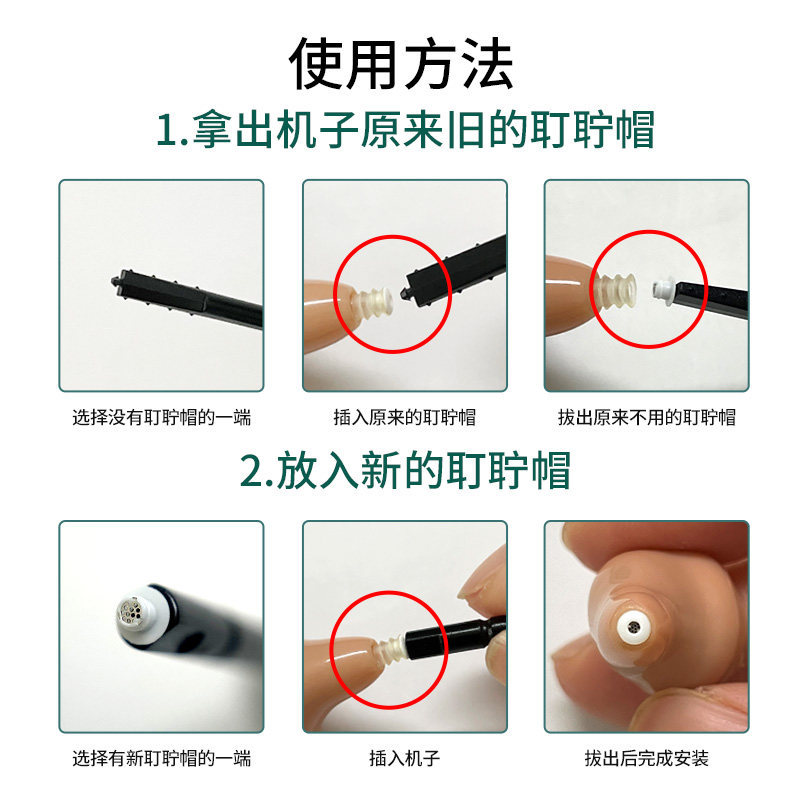 使用方法

1.拿出机子原来旧的耵聍帽

选择没有耵聍帽的一端

插入原来的耵聍帽

拔出原来不用的耵聍帽

2.放入新的耵聍帽

选择有新耵聍帽的一端

插入机子

拔出后完成安装