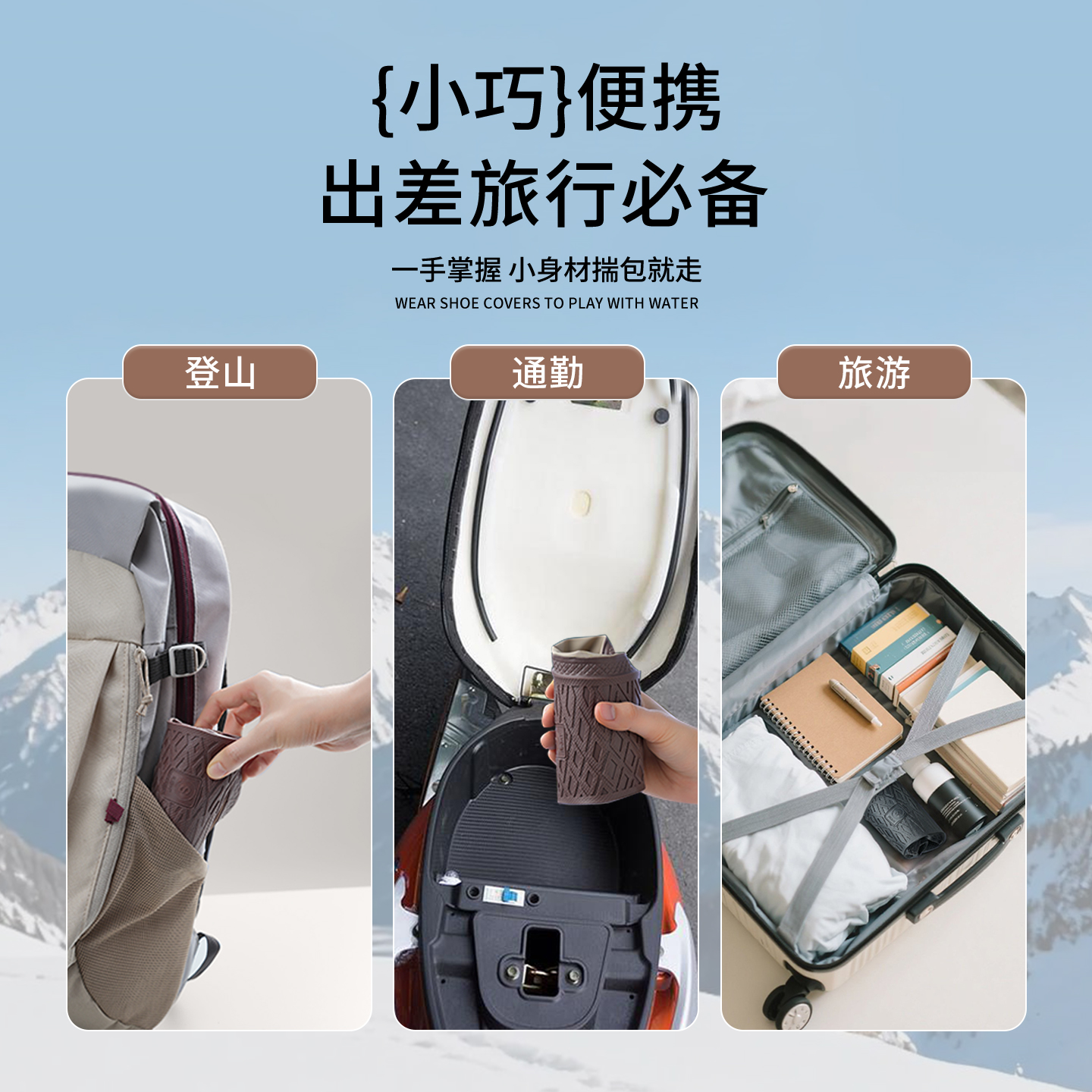 {小巧}便携
出差旅行必备

一手掌握 小身材揣包就走
WEAR SHOE COVERS TO PLAY WITH WATER

登山

通勤

旅游