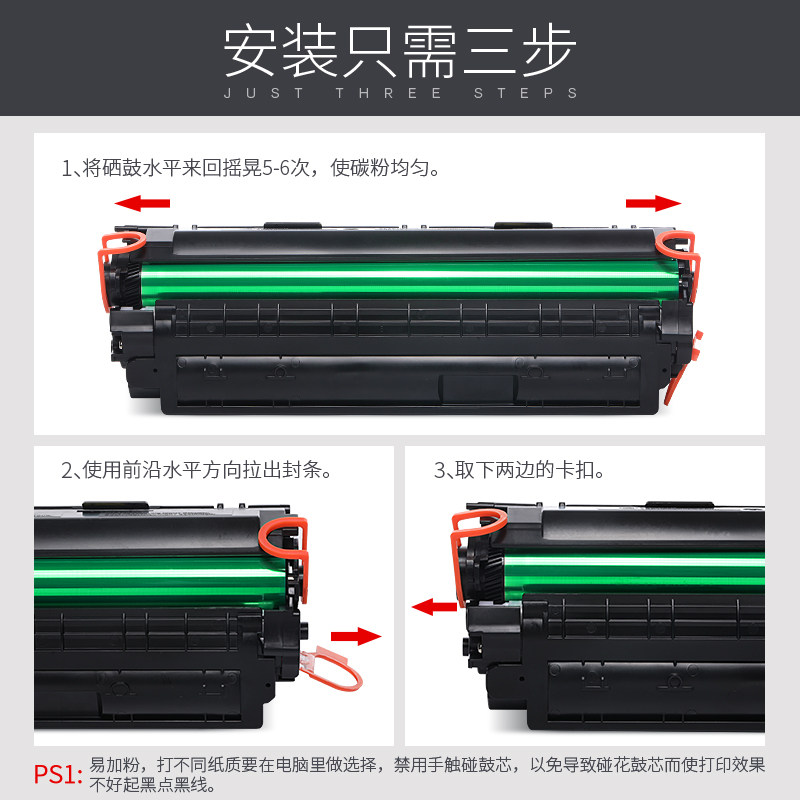 安装只需三步
JUST THREE STEPS

1、将硒鼓水平来回摇晃5-6次，使碳粉均匀。

2、使用前沿水平方向拉出封条。

3、取下两边的卡扣。

PS1: 易加粉，打不同纸质要在电脑里做选择，禁用手触碰鼓芯，以免导致碰花鼓芯而使打印效果不好起黑点黑线。