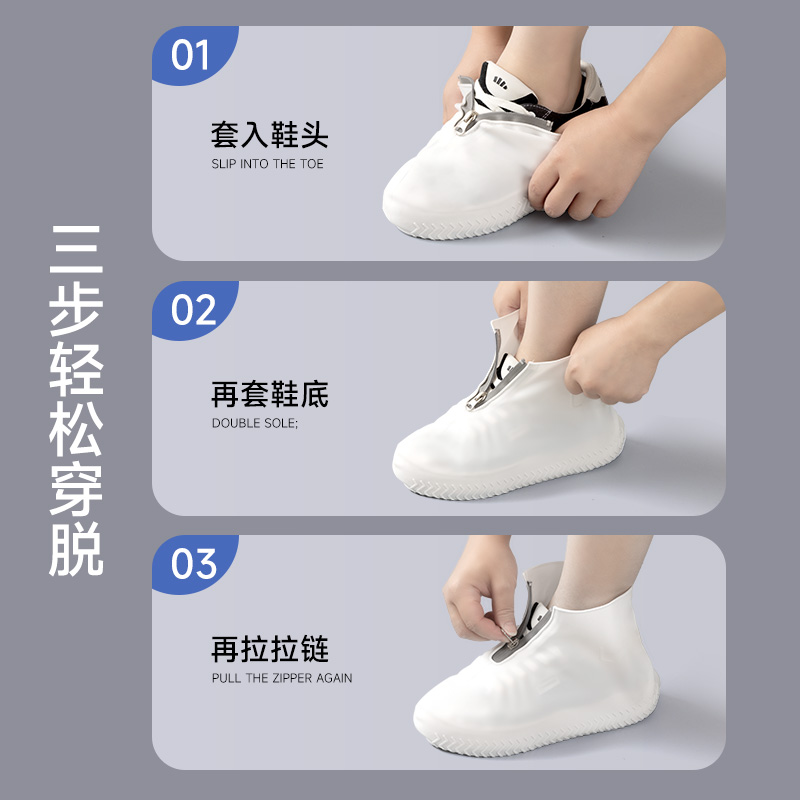 三步轻松穿脱

01

套入鞋头
SLIP INTO THE TOE

02

再套鞋底
DOUBLE SOLE;

03

再拉拉链
PULL THE ZIPPER AGAIN