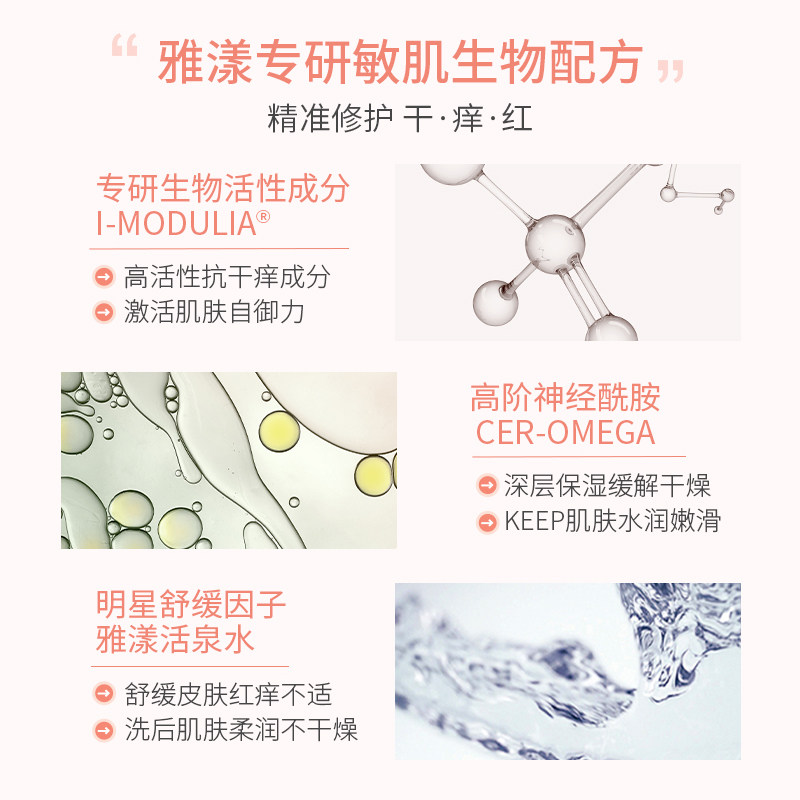 “ 雅漾专研敏肌生物配方 ”
精准修护 干·痒·红

专研生物活性成分
I-MODULIA®

高活性抗干痒成分
激活肌肤自御力

高阶神经酰胺
CER-OMEGA

深层保湿缓解干燥
KEEP肌肤水润嫩滑

明星舒缓因子
雅漾活泉水

舒缓皮肤红痒不适
洗后肌肤柔润不干燥