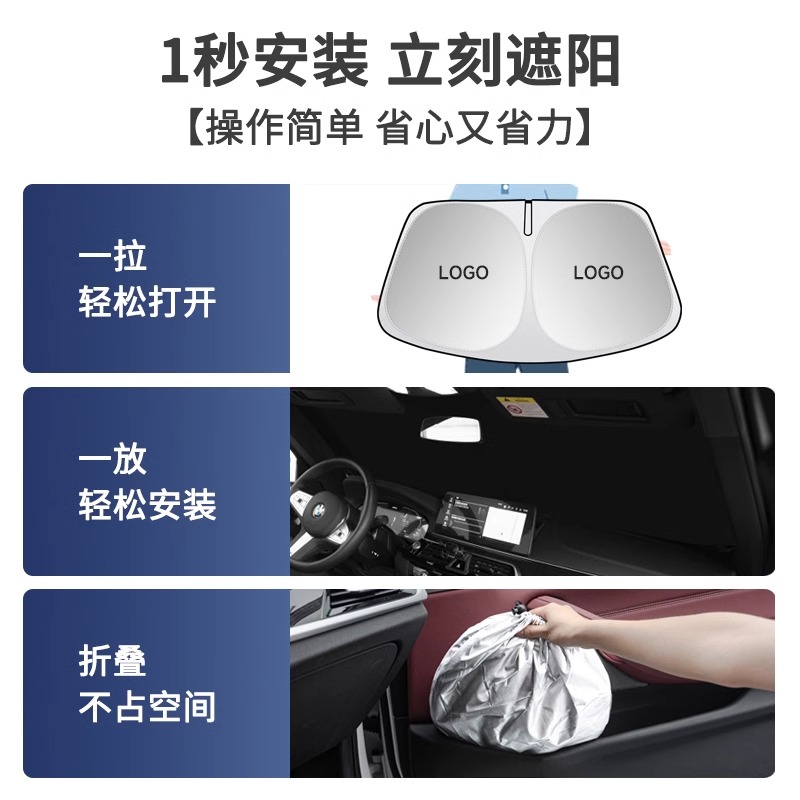 1秒安装 立刻遮阳
【操作简单 省心又省力】

一拉
轻松打开

LOGO LOGO

一放
轻松安装

折叠
不占空间