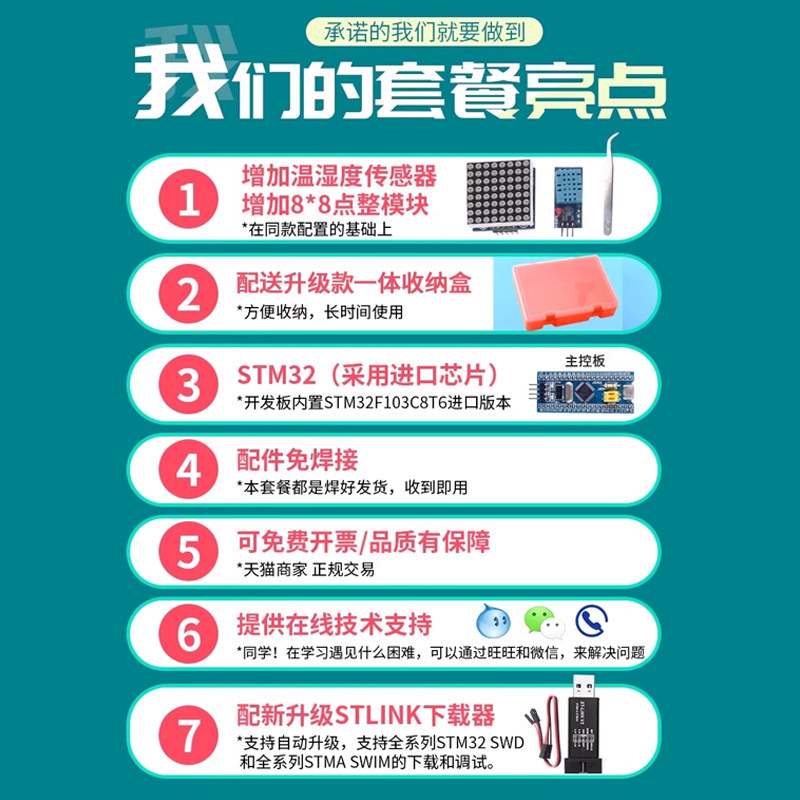 承诺的我们就要做到

我们的套餐亮点

1
增加温湿度传感器
增加8*8点整模块
*在同款配置的基础上

2
配送升级款一体收纳盒
*方便收纳，长时间使用

3
STM32（采用进口芯片）
*开发板内置STM32F103C8T6进口版本
主控板

4
配件免焊接
*本套餐都是焊好发货，收到即用

5
可免费开票/品质有保障
*天猫商家 正规交易

6
提供在线技术支持
*同学！在学习遇见什么困难，可以通过旺旺和微信，来解决问题

7
配新升级STLINK下载器
*支持自动升级，支持全系列STM32 SWD和全系列STMA SWIM的下载和调试。