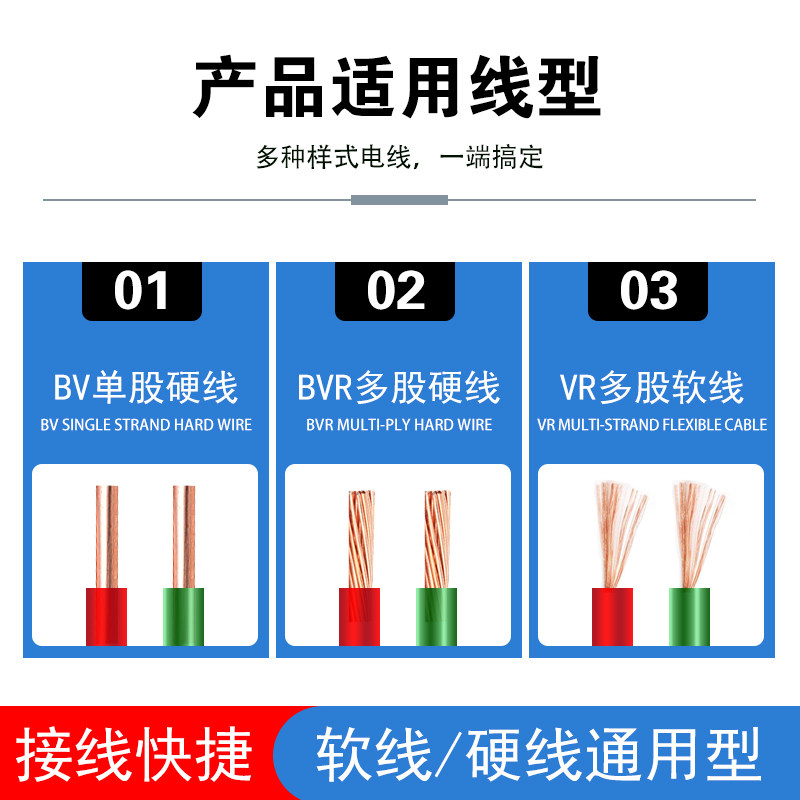 产品适用线型

多种样式电线，一端搞定

01

BV单股硬线

BV SINGLE STRAND HARD WIRE

02

BVR多股硬线

BVR MULTI-PLY HARD WIRE

03

VR多股软线

VR MULTI-STRAND FLEXIBLE CABLE

接线快捷

软线/硬线通用型