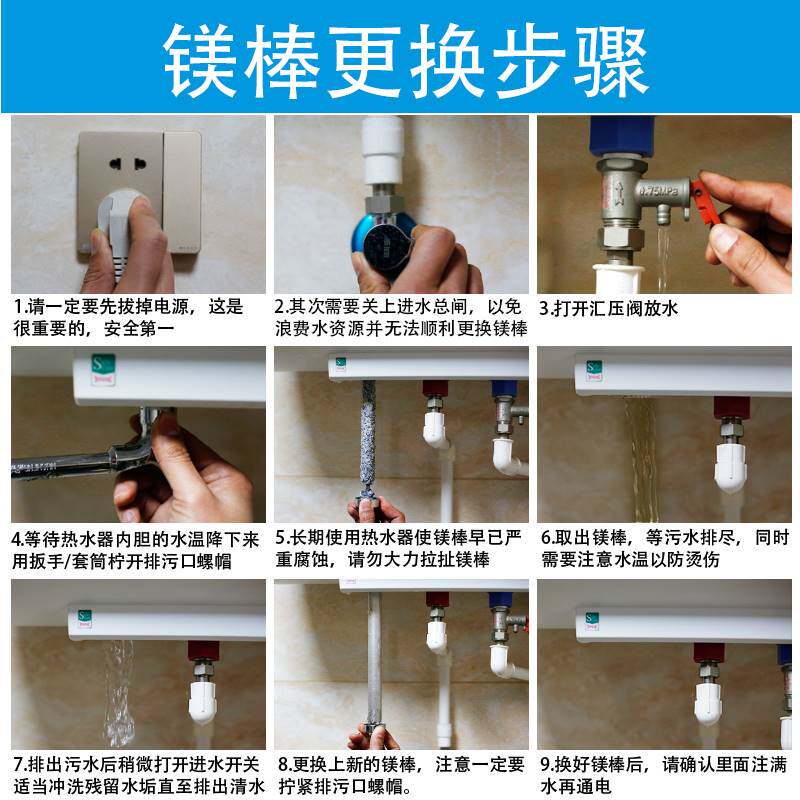 镁棒更换步骤

0.75MPa

1.请一定要先拔掉电源，这是很重要的，安全第一

2.其次需要关上进水总闸，以免浪费水资源并无法顺利更换镁棒

3.打开汇压阀放水

4.等待热水器内胆的水温降下来用扳手/套筒柠开排污口螺帽

5.长期使用热水器使镁棒早已严重腐蚀，请勿大力拉扯镁棒

6.取出镁棒，等污水排尽，同时需要注意水温以防烫伤

7.排出污水后稍微打开进水开关适当冲洗残留水垢直至排出清水

8.更换上新的镁棒，注意一定要拧紧排污口螺帽。

9.换好镁棒后，请确认里面注满水再通电