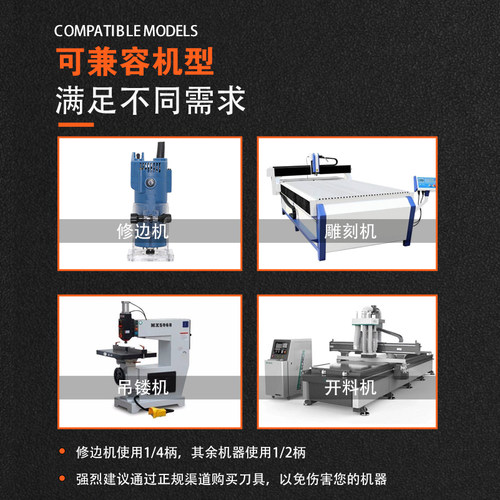 COMPATIBLE MODELS
可兼容机型
满足不同需求

修边机

雕刻机

MX5068
吊镂机

开料机

• 修边机使用1/4柄，其余机器使用1/2柄
• 强烈建议通过正规渠道购买刀具，以免伤害您的机器