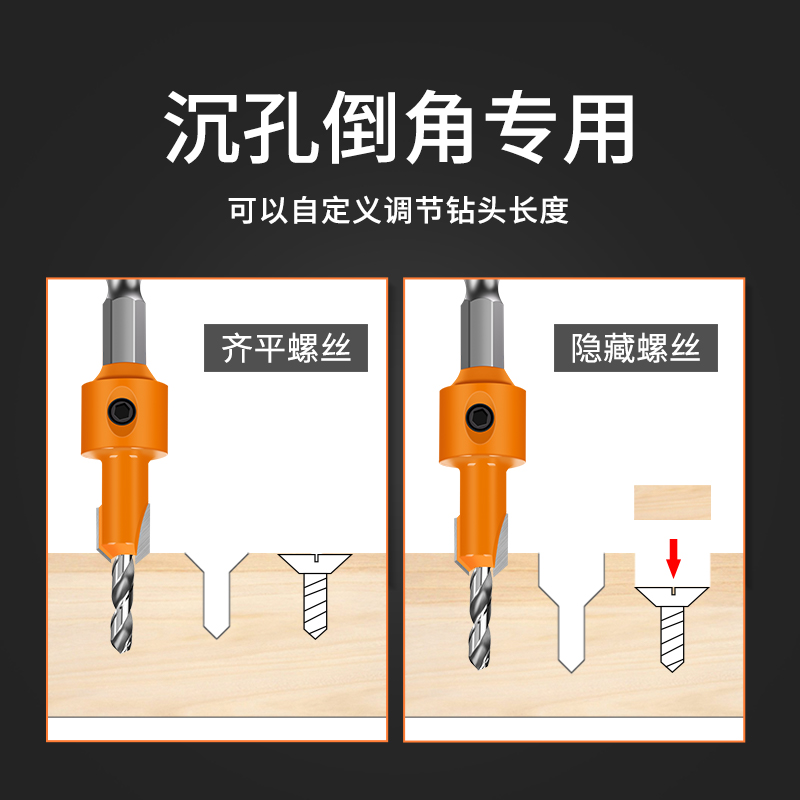 沉孔倒角专用

可以自定义调节钻头长度

齐平螺丝

隐藏螺丝