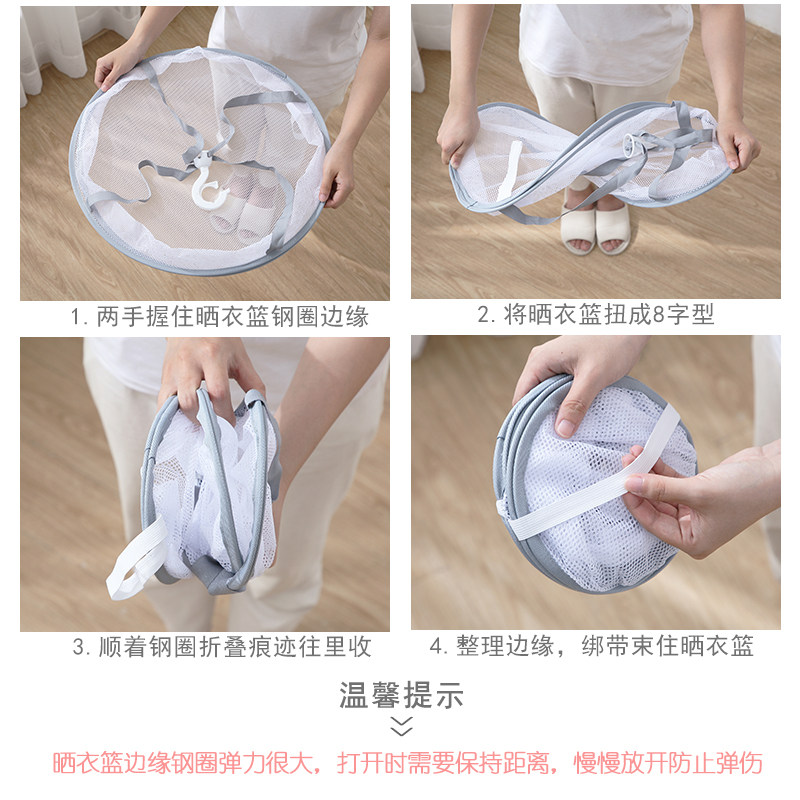 1. 两手握住晒衣篮钢圈边缘

2. 将晒衣篮扭成8字型

3. 顺着钢圈折叠痕迹往里收

4. 整理边缘，绑带束住晒衣篮

温馨提示

晒衣篮边缘钢圈弹力很大，打开时需要保持距离，慢慢放开防止弹伤