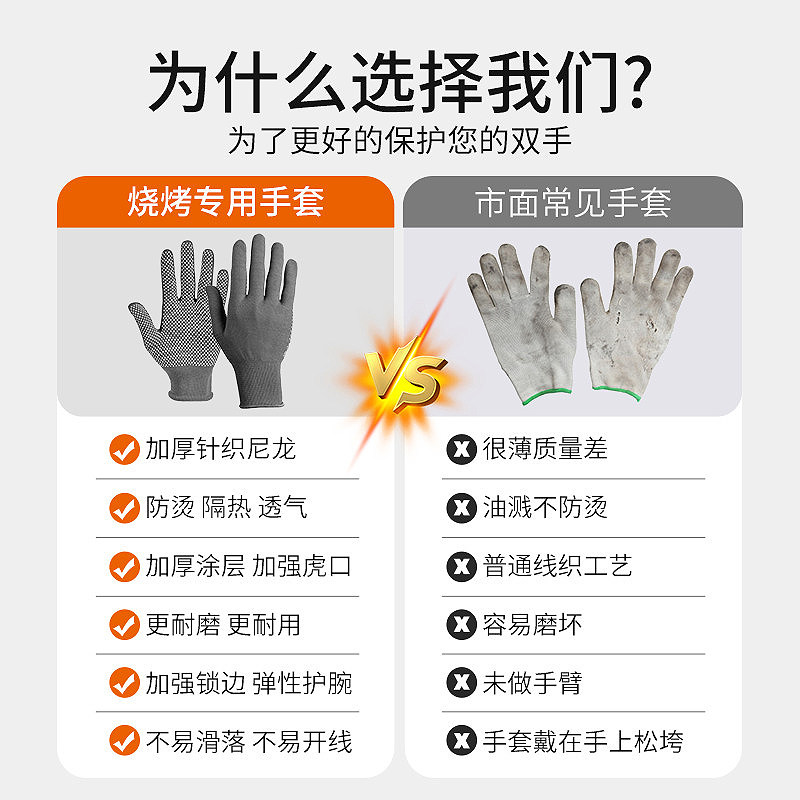 为什么选择我们?

为了更好的保护您的双手

烧烤专用手套

加厚针织尼龙

防烫 隔热 透气

加厚涂层 加强虎口

更耐磨 更耐用

加强锁边 弹性护腕

不易滑落 不易开线

VS

市面常见手套

很薄质量差

油溅不防烫

普通线织工艺

容易磨坏

未做手臂

手套戴在手上松垮