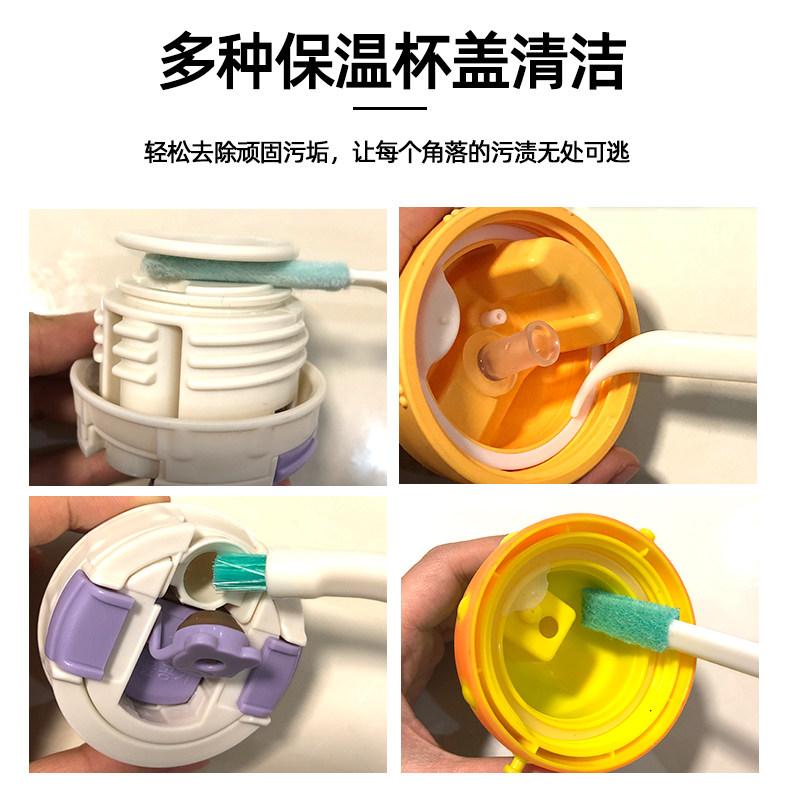 多种保温杯盖清洁

轻松去除顽固污垢，让每个角落的污渍无处可逃