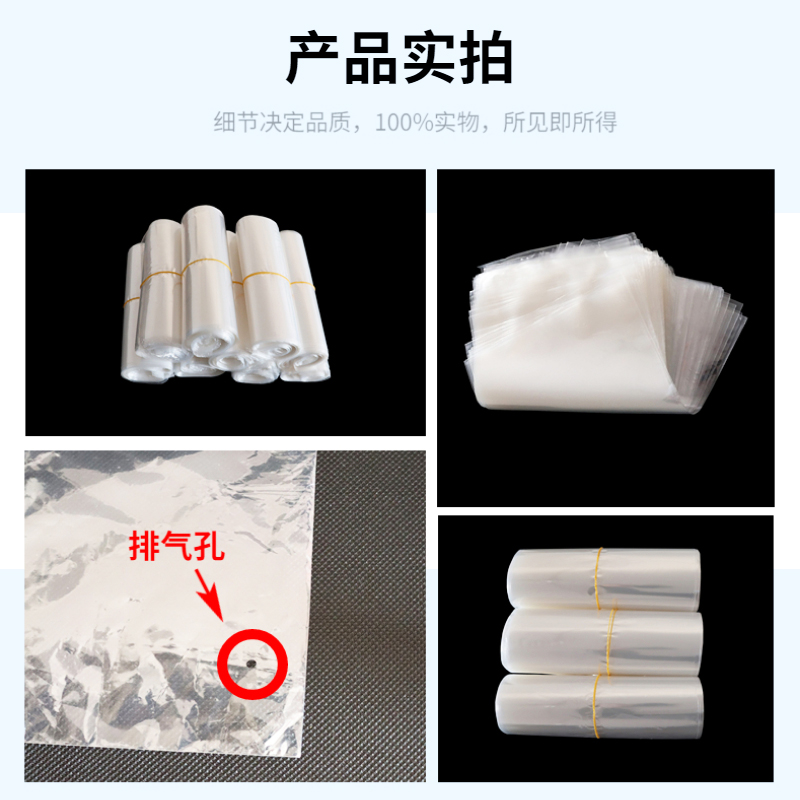 产品实拍

细节决定品质，100%实物，所见即所得

排气孔