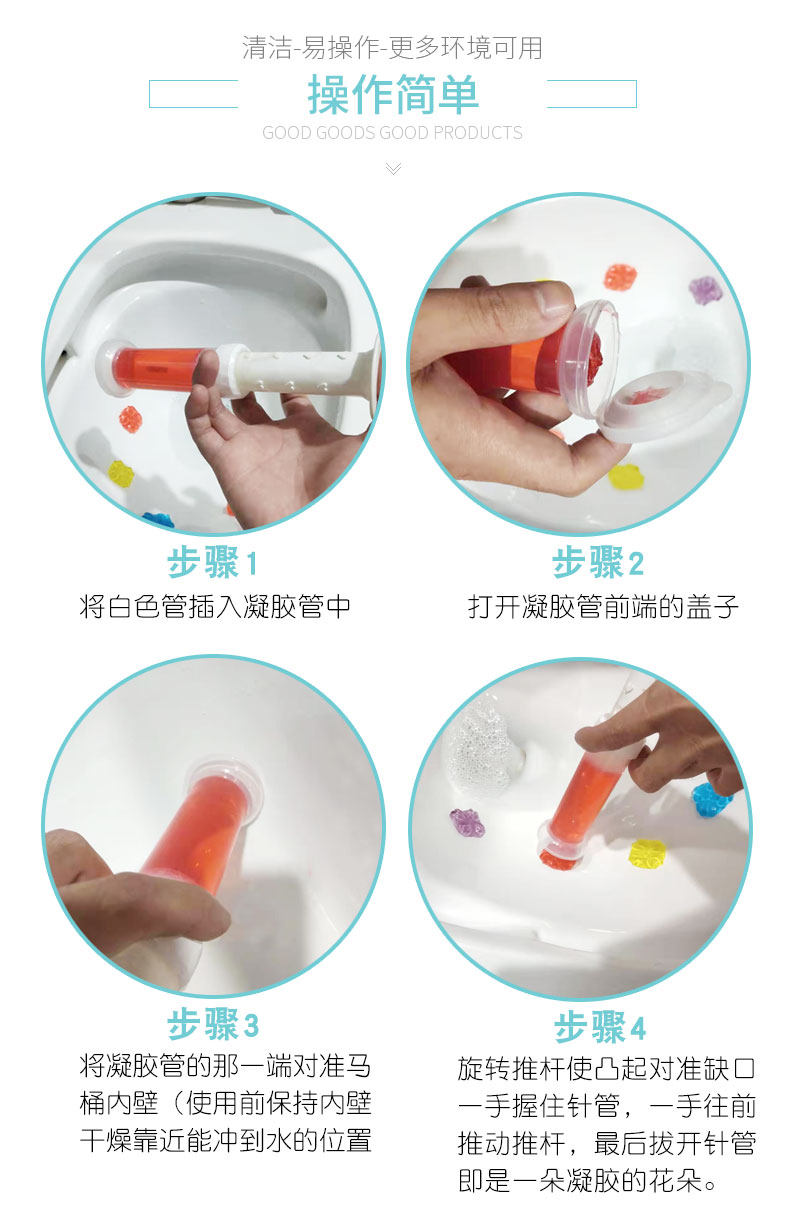 清洁-易操作-更多环境可用

操作简单

GOOD GOODS GOOD PRODUCTS

步骤1
将白色管插入凝胶管中

步骤2
打开凝胶管前端的盖子

步骤3
将凝胶管的那一端对准马桶内壁（使用前保持内壁干燥靠近能冲到水的位置

步骤4
旋转推杆使凸起对准缺口一手握住针管，一手往前推动推杆，最后拔开针管即是一朵凝胶的花朵。