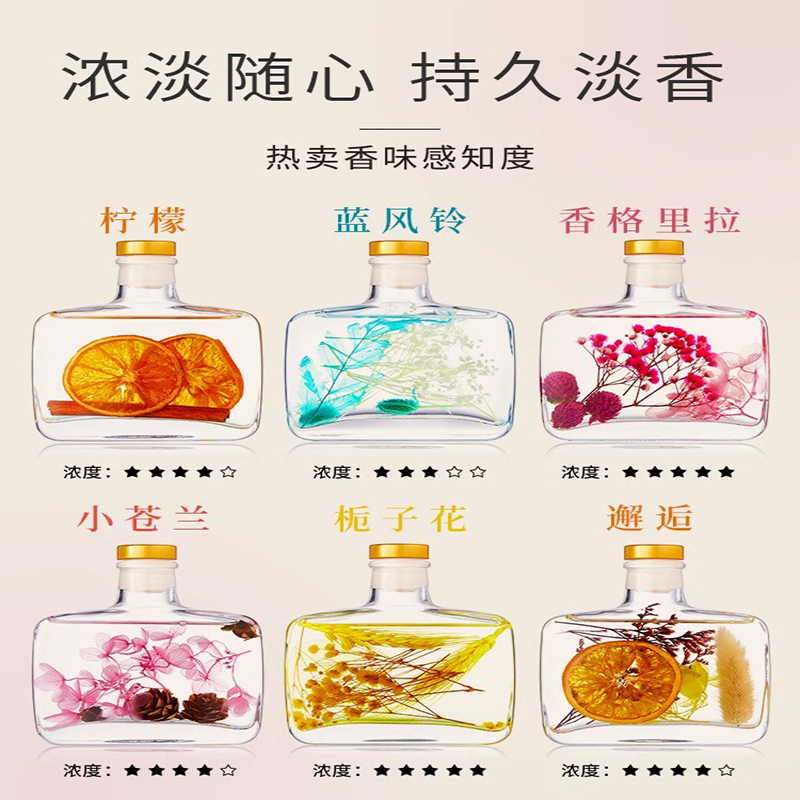 浓淡随心 持久淡香

热卖香味感知度

柠檬

浓度：★★★★☆

蓝风铃

浓度：★★★☆☆

香格里拉

浓度：★★★★★

小苍兰

浓度：★★★★☆

栀子花

浓度：★★★★★

邂逅

浓度：★★★★☆