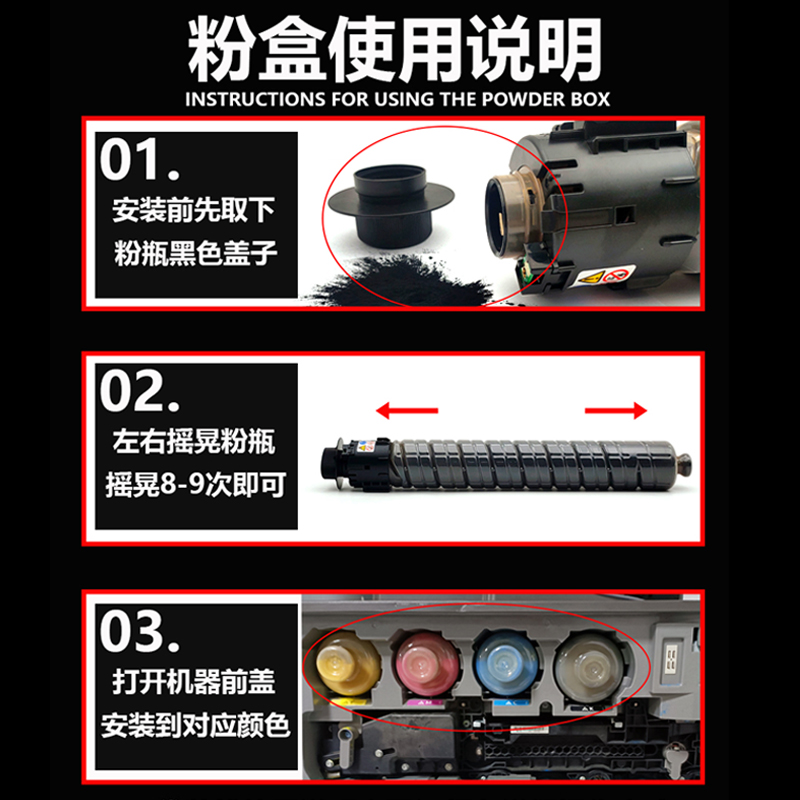 粉盒使用说明
INSTRUCTIONS FOR USING THE POWDER BOX

01.
安装前先取下
粉瓶黑色盖子

02.
左右摇晃粉瓶
摇晃8-9次即可

03.
打开机器前盖
安装到对应颜色