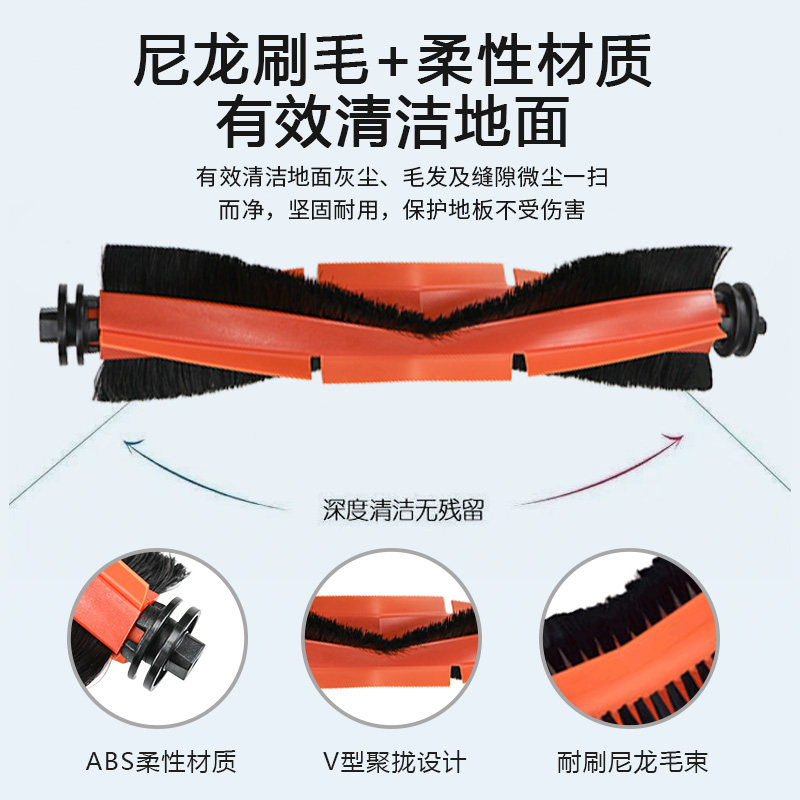 尼龙刷毛+柔性材质
有效清洁地面

有效清洁地面灰尘、毛发及缝隙微尘一扫而净，坚固耐用，保护地板不受伤害

深度清洁无残留

ABS柔性材质

V型聚拢设计

耐刷尼龙毛束