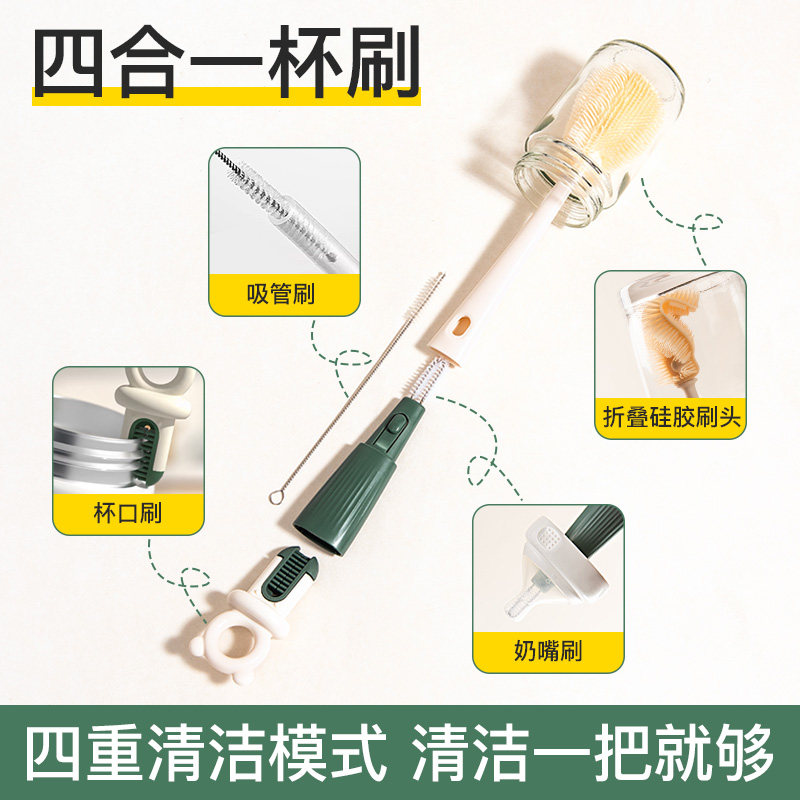 四合一杯刷

吸管刷

折叠硅胶刷头

杯口刷

奶嘴刷

四重清洁模式 清洁一把就够