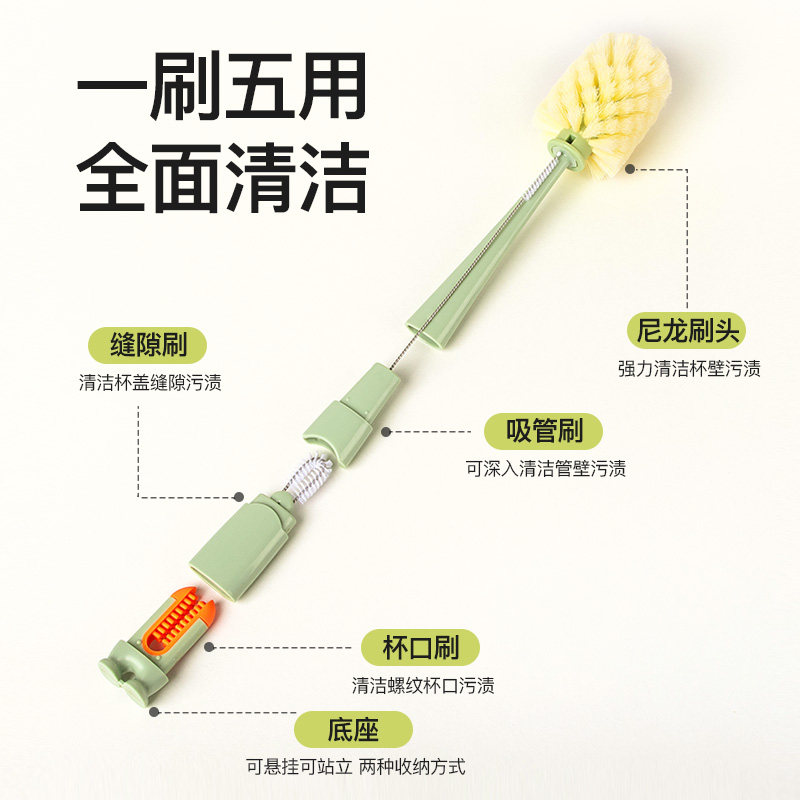 一刷五用
全面清洁

尼龙刷头
强力清洁杯壁污渍

缝隙刷
清洁杯盖缝隙污渍

吸管刷
可深入清洁管壁污渍

杯口刷
清洁螺纹杯口污渍

底座
可悬挂可站立 两种收纳方式