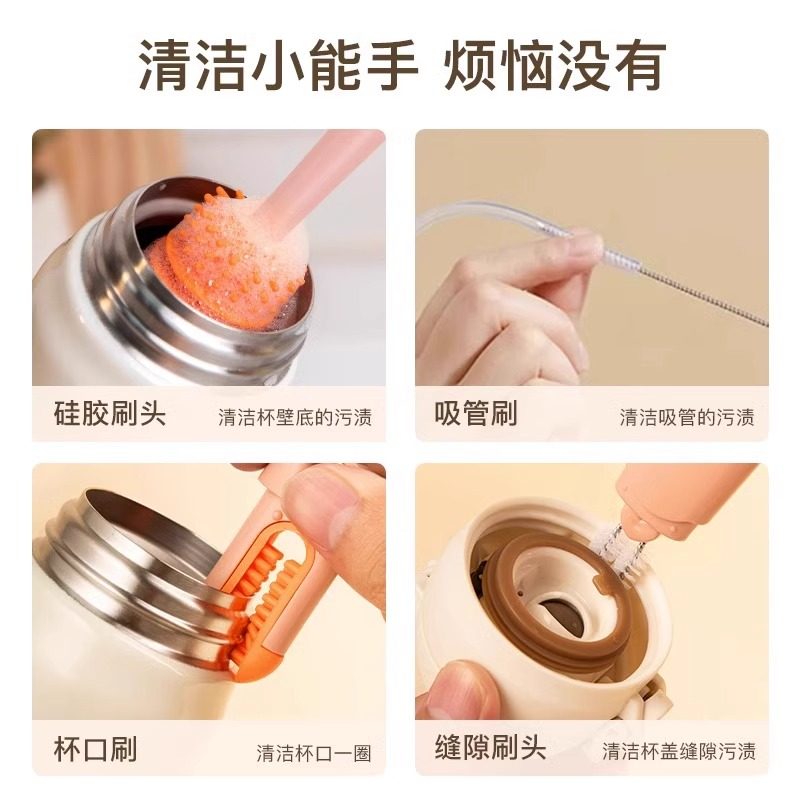 清洁小能手 烦恼没有

硅胶刷头 清洁杯壁底的污渍

吸管刷 清洁吸管的污渍

杯口刷 清洁杯口一圈

缝隙刷头 清洁杯盖缝隙污渍