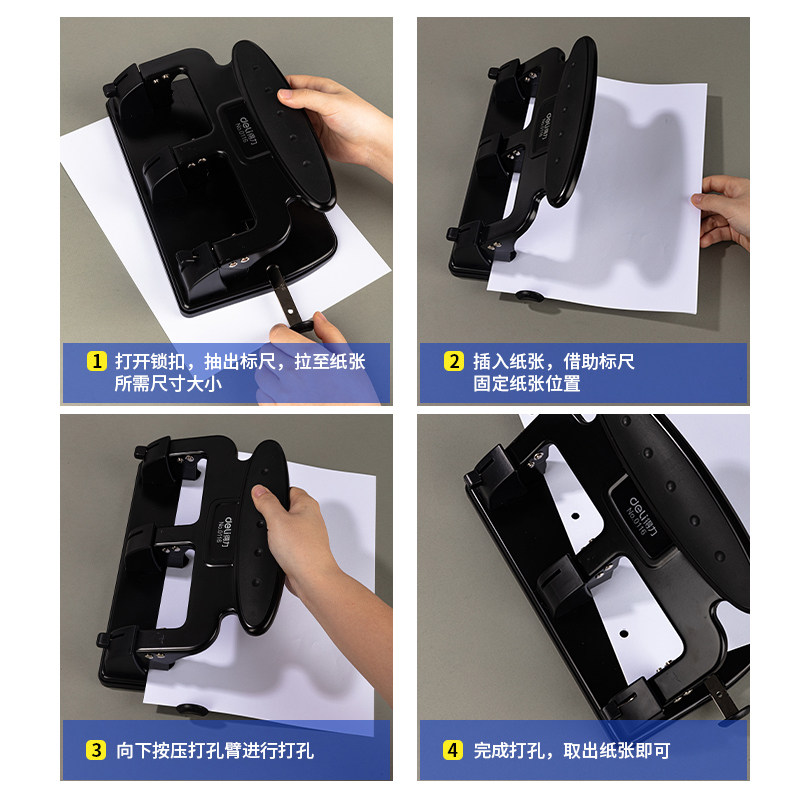 deli得力
No.0116

1 打开锁扣，抽出标尺，拉至纸张所需尺寸大小

deli得力
No.0116

2 插入纸张，借助标尺固定纸张位置

deli得力
No.0116

3 向下按压打孔臂进行打孔

deli得力
No.0116

4 完成打孔，取出纸张即可