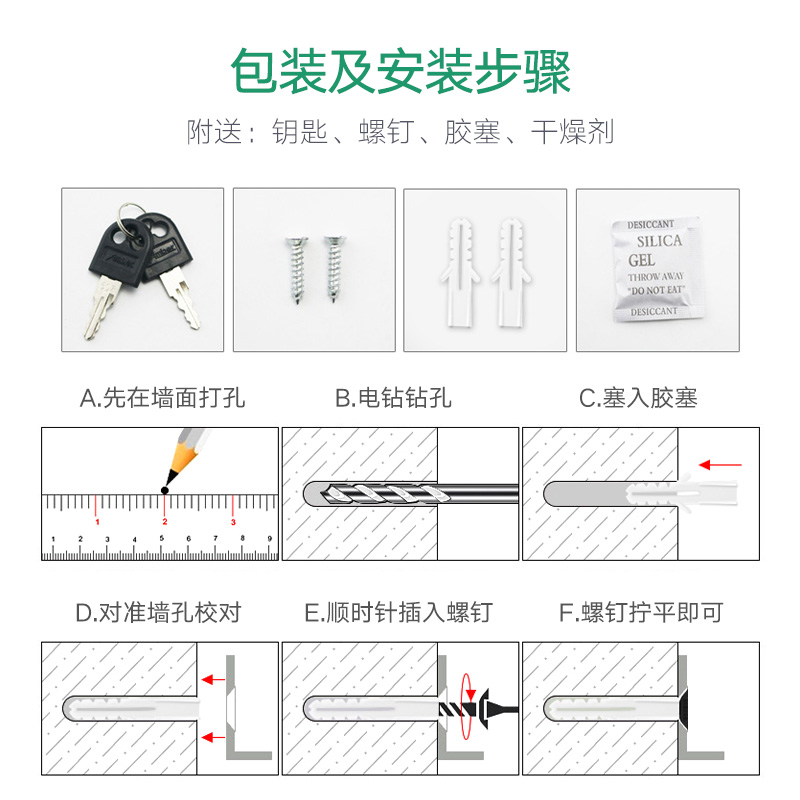 包装及安装步骤

附送：钥匙、螺钉、胶塞、干燥剂

DESICCANT
SILICA
GEL
THROW AWAY
"DO NOT EAT"
DESICCANT

A.先在墙面打孔

1 2 3

1 2 3 4 5 6 7 8 9

B.电钻钻孔

C.塞入胶塞

D.对准墙孔校对

E.顺时针插入螺钉

F.螺钉拧平即可