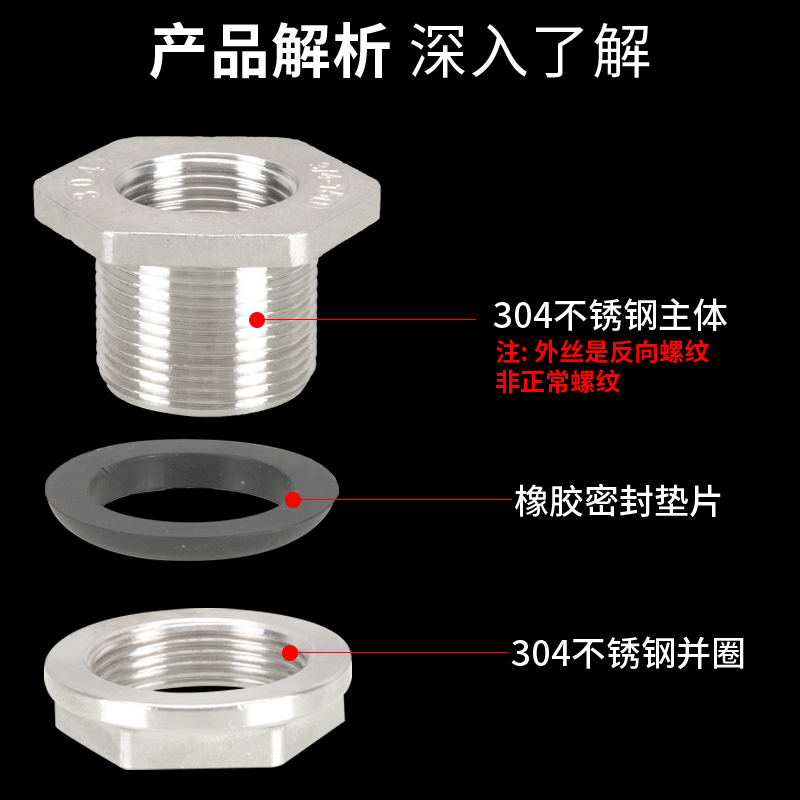 产品解析 深入了解

304

304不锈钢主体
注: 外丝是反向螺纹
非正常螺纹

橡胶密封垫片

304不锈钢并圈