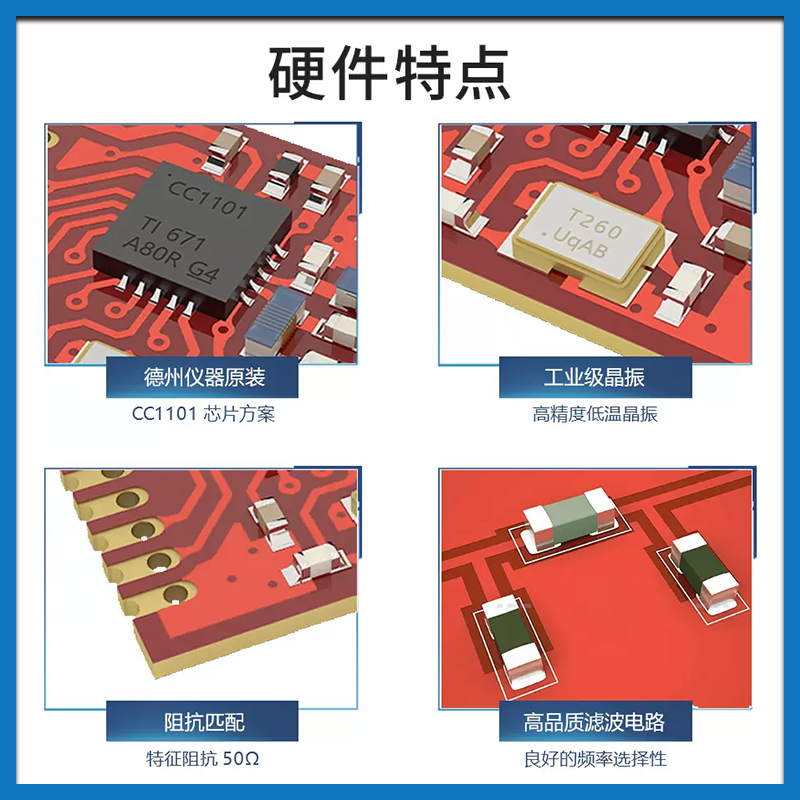 硬件特点

CC1101
TI 671
A80R G4

德州仪器原装
CC1101 芯片方案

T260
.UqAB

工业级晶振
高精度低温晶振

阻抗匹配
特征阻抗 50Ω

高品质滤波电路
良好的频率选择性