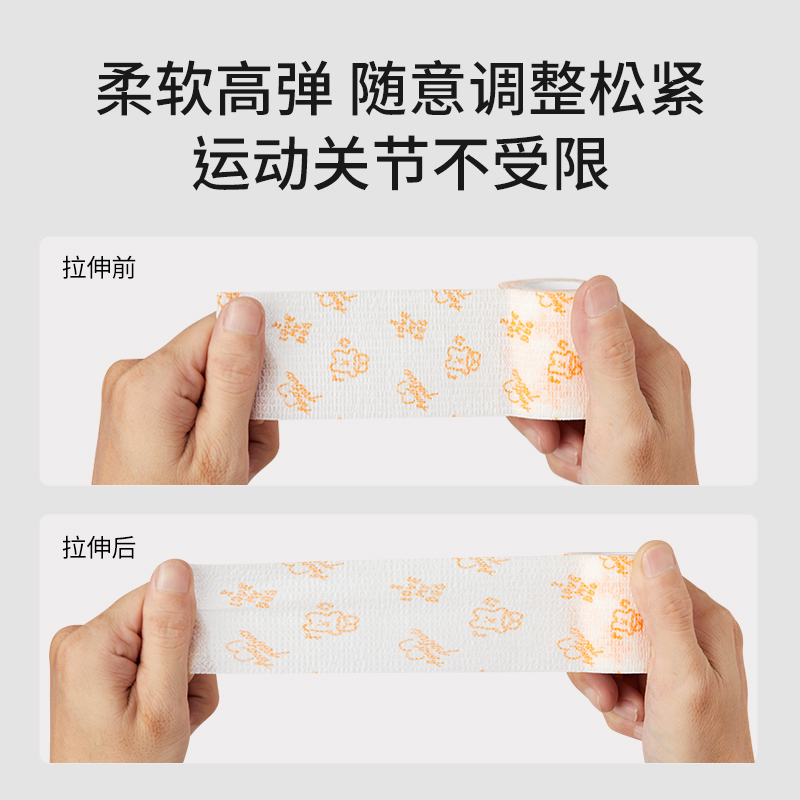 柔软高弹 随意调整松紧
运动关节不受限

拉伸前

拉伸后