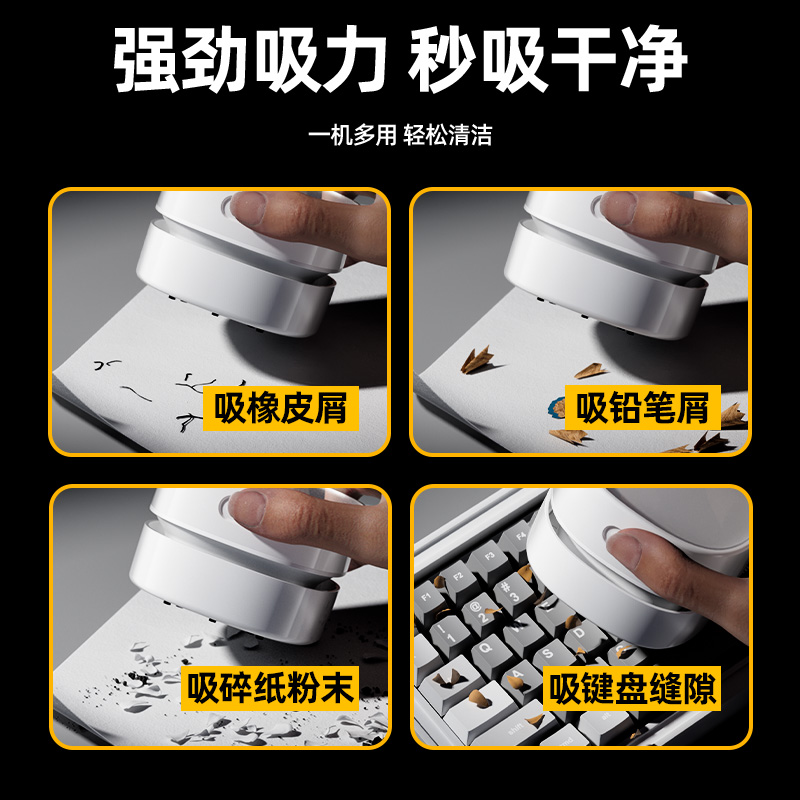 强劲吸力 秒吸干净

一机多用 轻松清洁

吸橡皮屑

吸铅笔屑

吸碎纸粉末

吸键盘缝隙