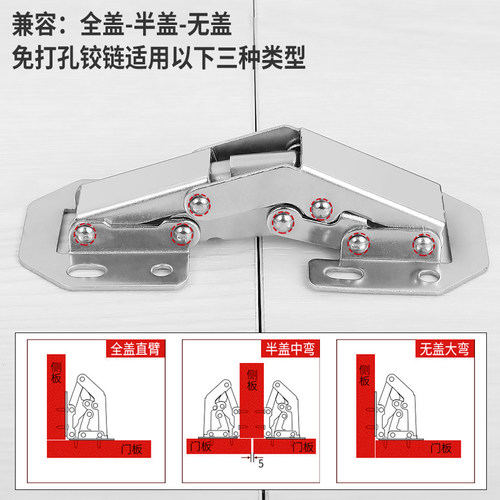 兼容：全盖-半盖-无盖
免打孔铰链适用以下三种类型

全盖直臂
侧板
门板

半盖中弯
侧板
门板
门板
5

无盖大弯
侧板
门板