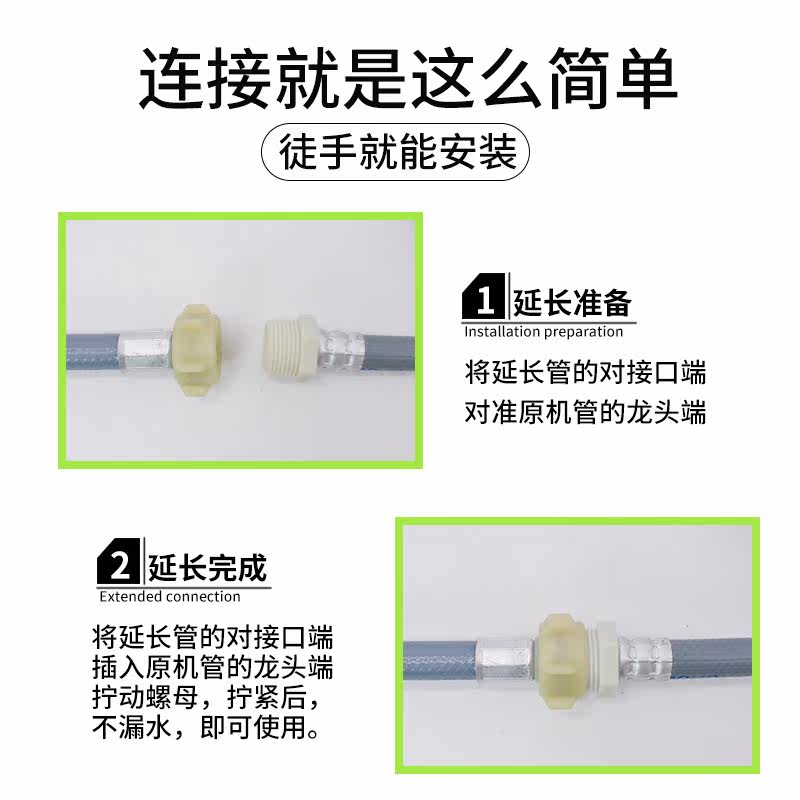 连接就是这么简单

徒手就能安装

1 延长准备
Installation preparation

将延长管的对接口端
对准原机管的龙头端

2 延长完成
Extended connection

将延长管的对接口端
插入原机管的龙头端
拧动螺母，拧紧后，
不漏水，即可使用。