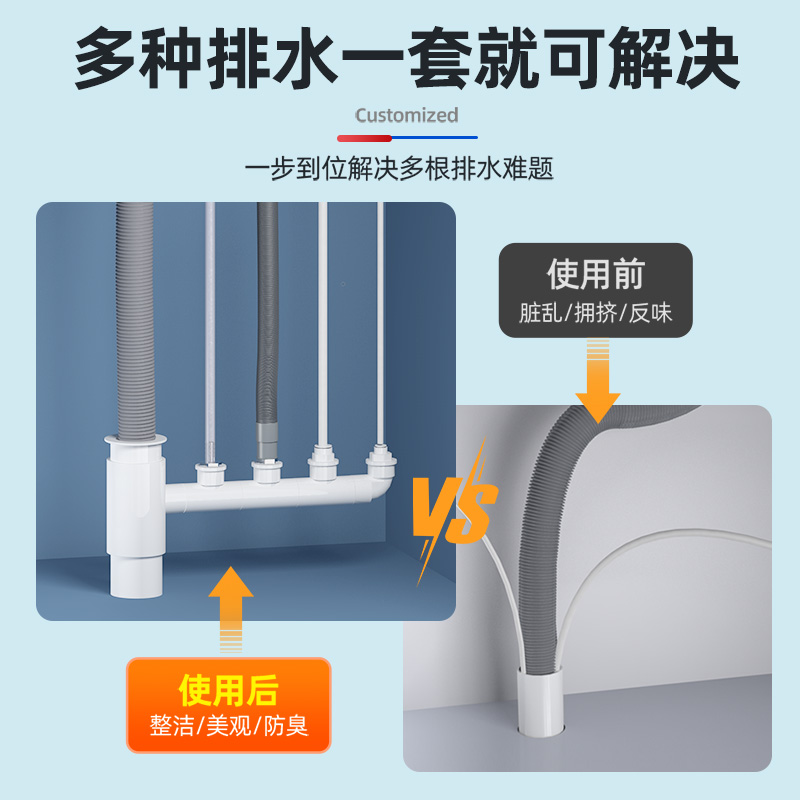 多种排水一套就可解决

Customized

一步到位解决多根排水难题

使用前
脏乱/拥挤/反味

VS

使用后
整洁/美观/防臭