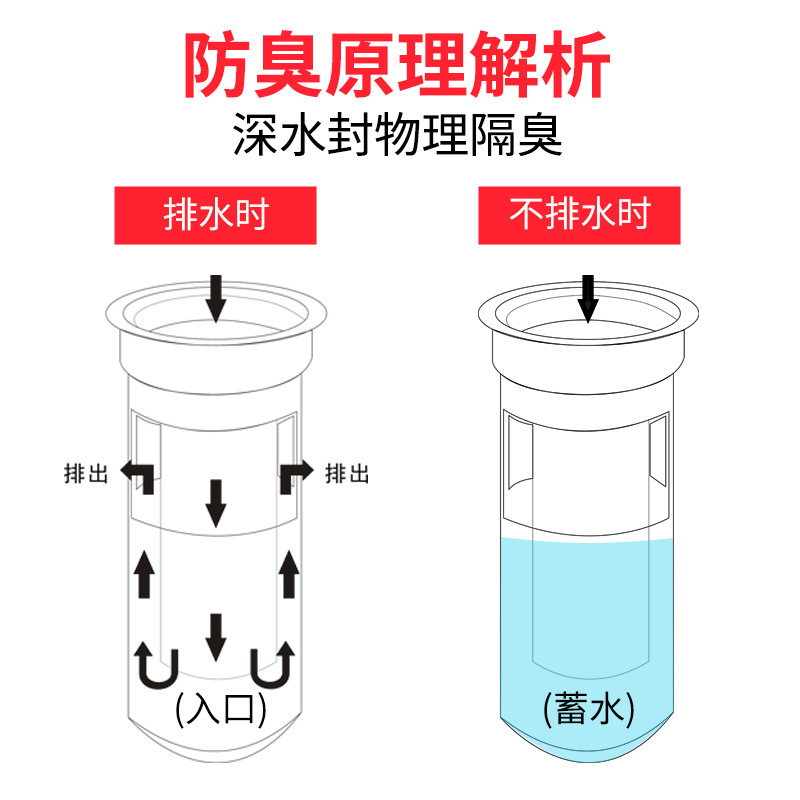 防臭原理解析
深水封物理隔臭

排水时

排出
排出
(入口)

不排水时

(蓄水)