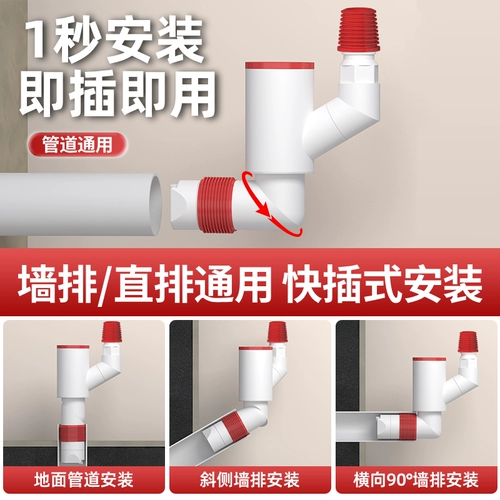 1秒安装
即插即用

管道通用

墙排/直排通用 快插式安装

地面管道安装

斜侧墙排安装

横向90°墙排安装