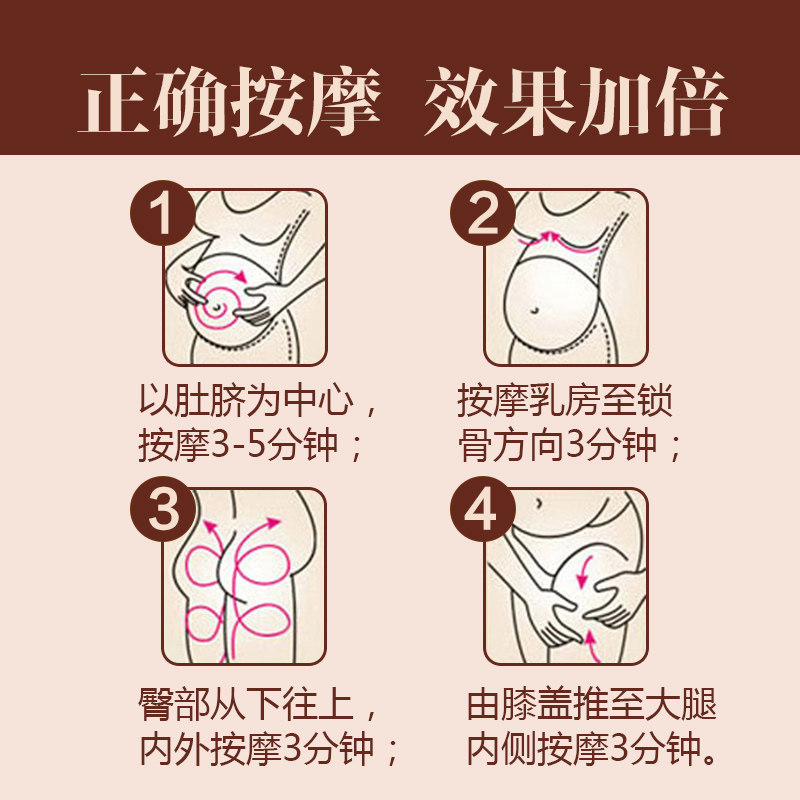 正确按摩 效果加倍

1
以肚脐为中心，按摩3-5分钟；

2
按摩乳房至锁骨方向3分钟；

3
臀部从下往上，内外按摩3分钟；

4
由膝盖推至大腿内侧按摩3分钟。