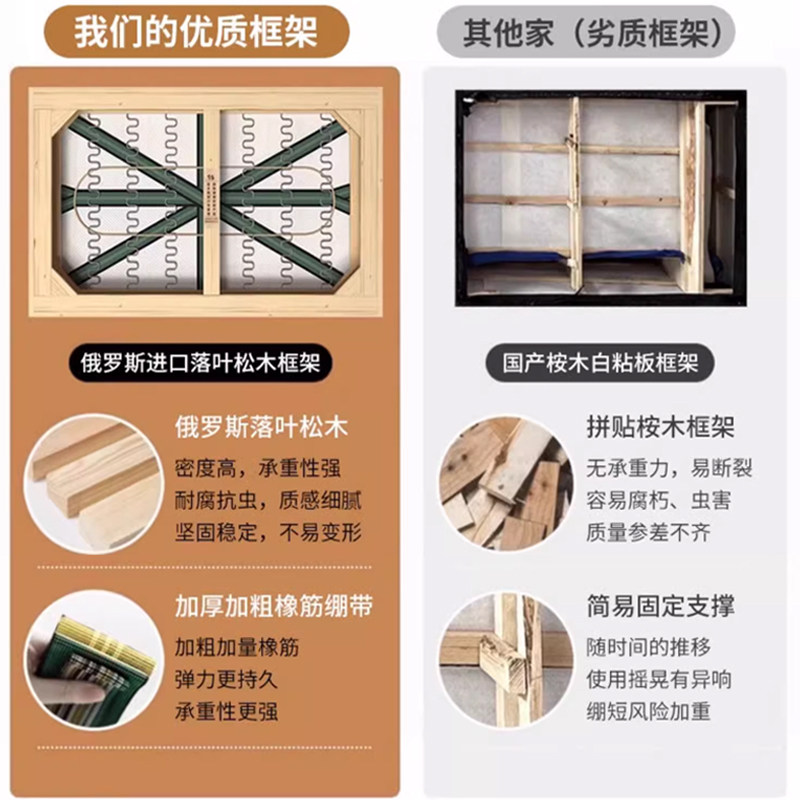 我们的优质框架

俄罗斯进口落叶松木框架

俄罗斯落叶松木
密度高，承重性强
耐腐抗虫，质感细腻
坚固稳定，不易变形

加厚加粗橡筋绷带
加粗加量橡筋
弹力更持久
承重性更强

其他家（劣质框架）

国产桉木白粘板框架

拼贴桉木框架
无承重力，易断裂
容易腐朽、虫害
质量参差不齐

简易固定支撑
随时间的推移
使用摇晃有异响
绷短风险加重