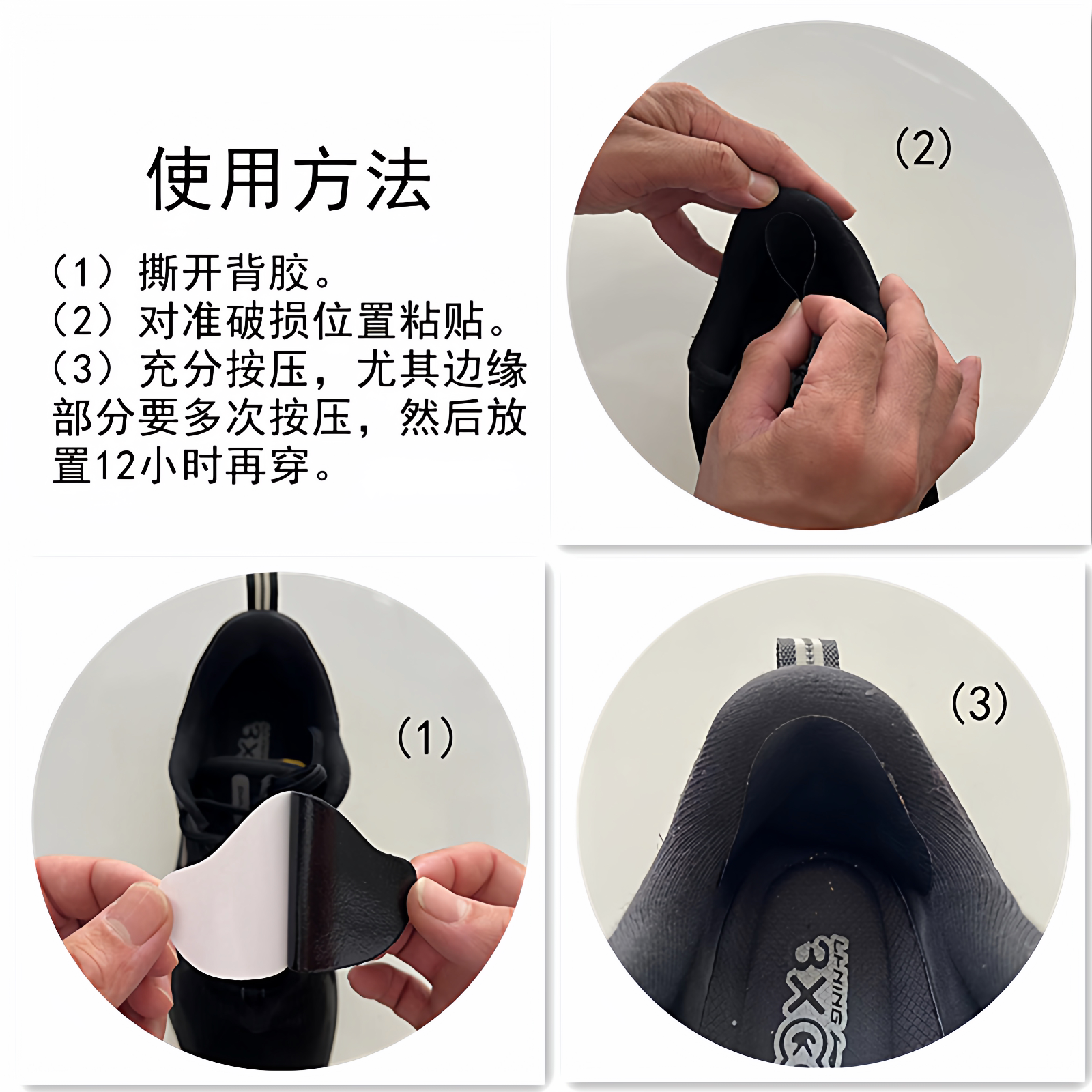 使用方法

（1）撕开背胶。
（2）对准破损位置粘贴。
（3）充分按压，尤其边缘部分要多次按压，然后放置12小时再穿。

(2)

(1)

(3)

LI-NING
3X