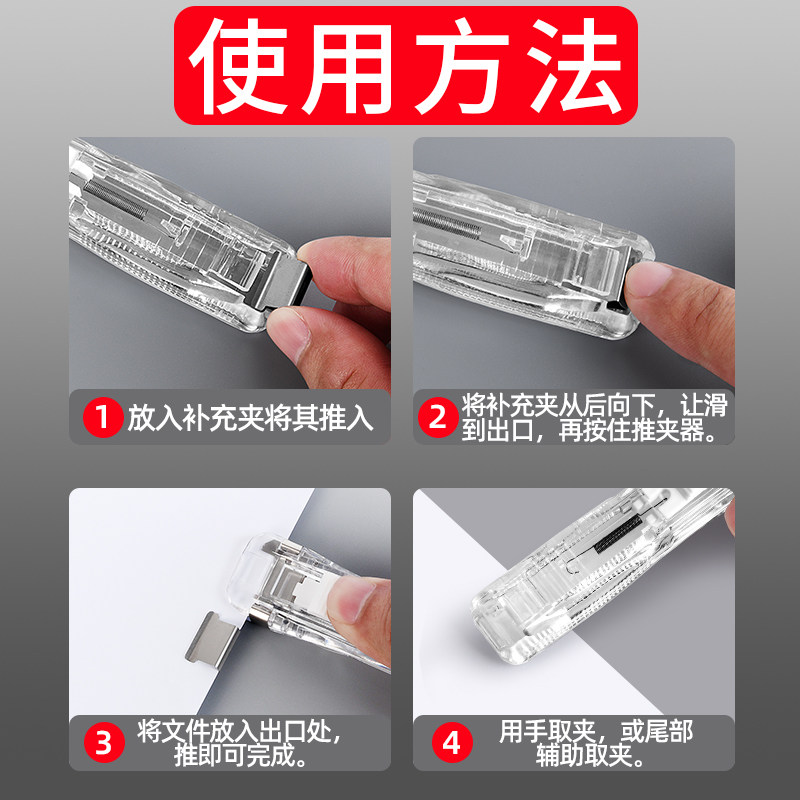 使用方法

1 放入补充夹将其推入

2 将补充夹从后向下，让滑到出口，再按住推夹器。

3 将文件放入出口处，推即可完成。

4 用手取夹，或尾部辅助取夹。